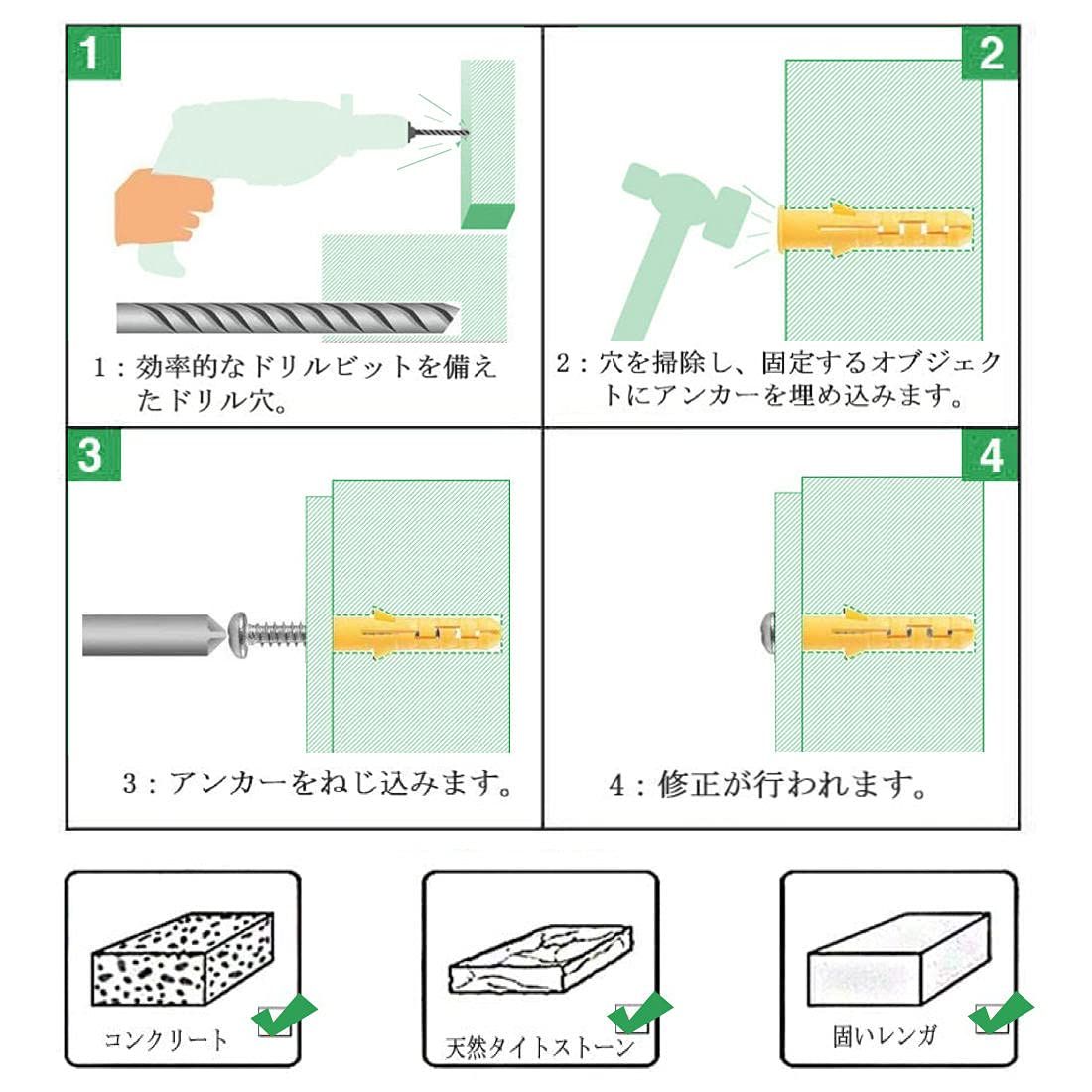 1

1：効率的なドリルビットを備えたドリル穴。

2

2：穴を掃除し、固定するオブジェクトにアンカーを埋め込みます。

3

3：アンカーをねじ込みます。

4

4：修正が行われます。

コンクリート

天然タイトストーン

固いレンガ