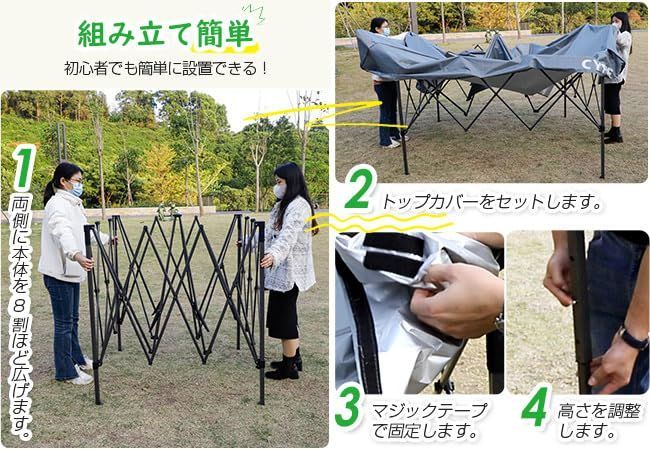 組み立て簡単

初心者でも簡単に設置できる！

1 両側に本体を８割ほど広げます。

2 トップカバーをセットします。

3 マジックテープで固定します。

4 高さを調整します。