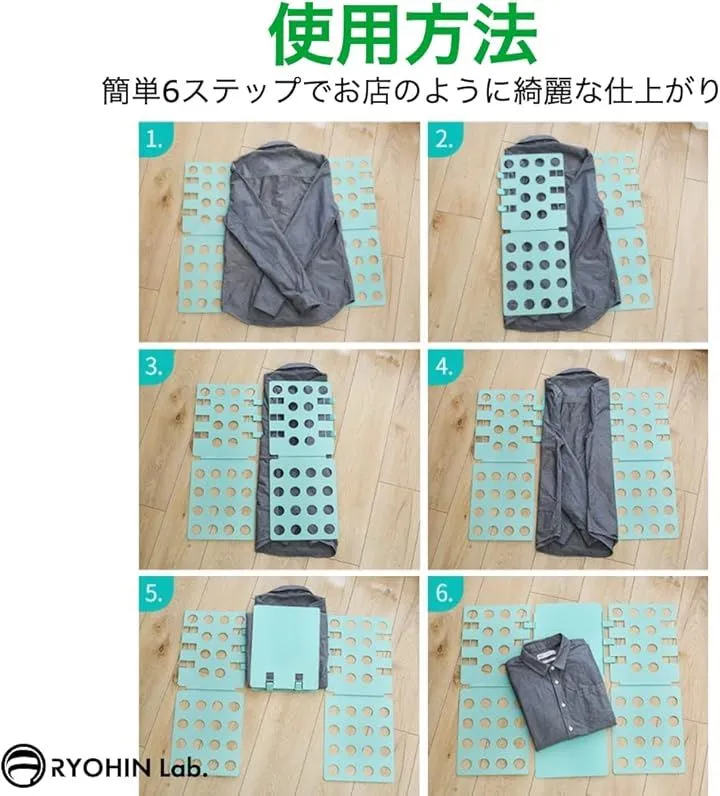 使用方法

簡単6ステップでお店のように綺麗な仕上がり

1.

2.

3.

4.

5.

6.

RYOHIN Lab.