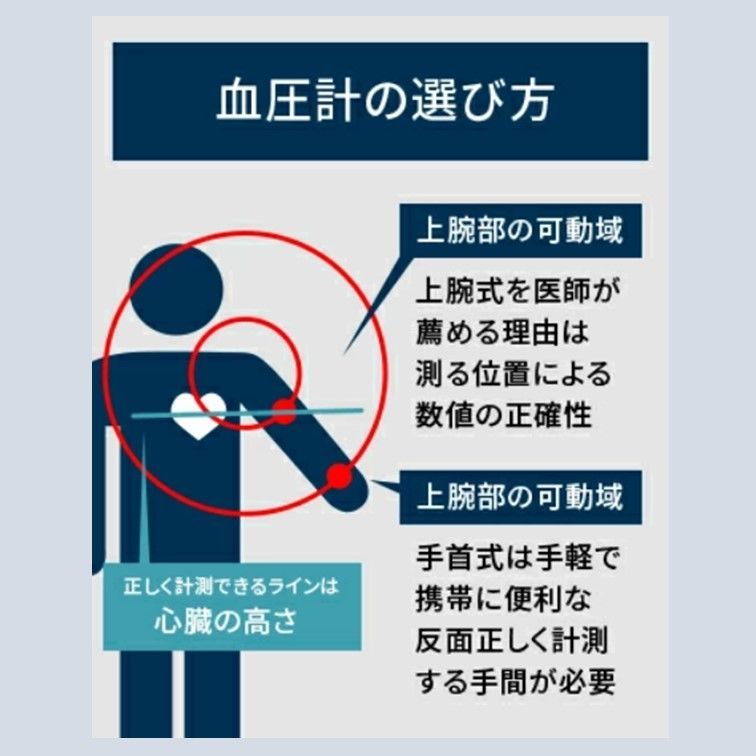 血圧計の選び方

上腕部の可動域

上腕式を医師が薦める理由は測る位置による数値の正確性

上腕部の可動域

手首式は手軽で携帯に便利な反面正しく計測する手間が必要

正しく計測できるラインは
心臓の高さ