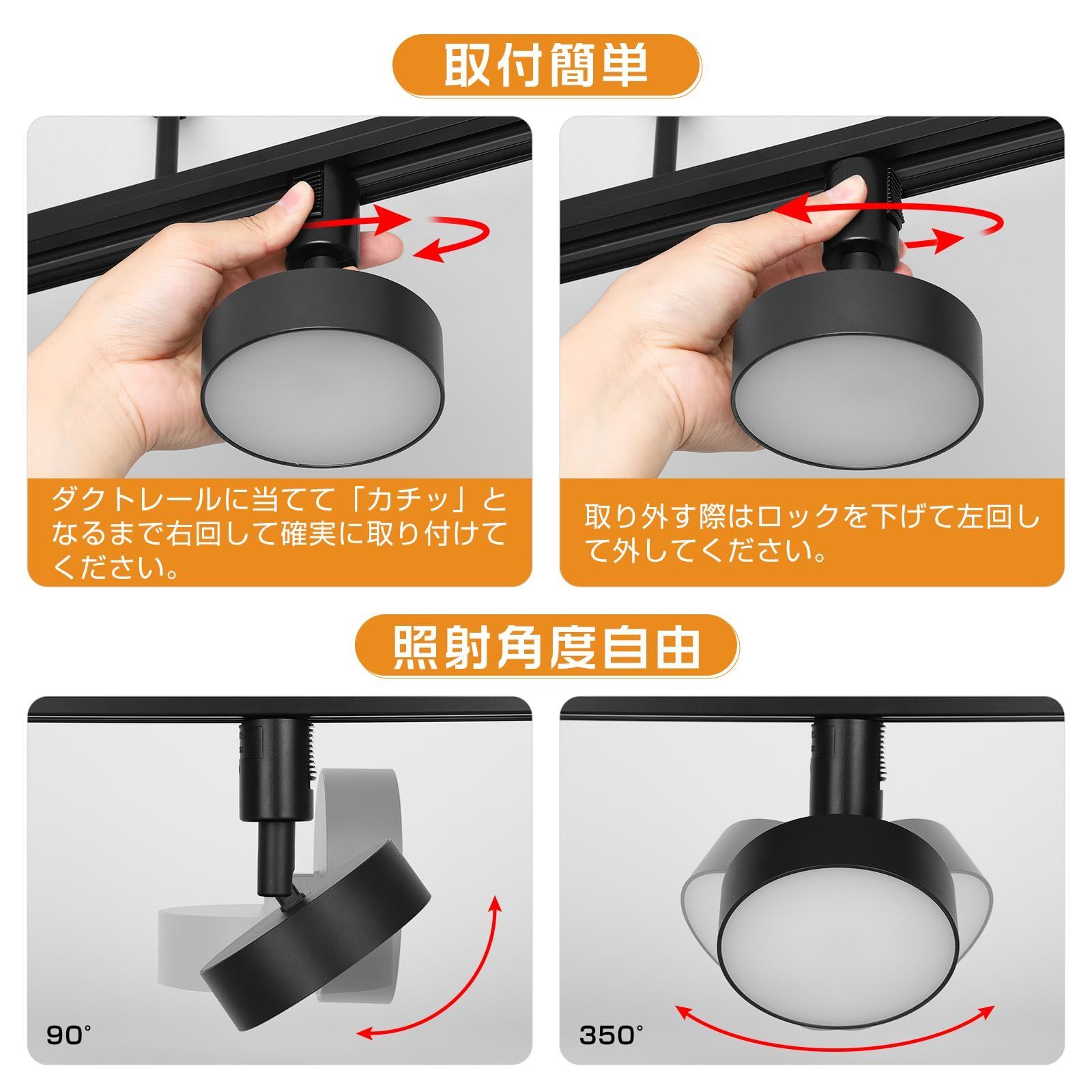 取付簡単

ダクトレールに当てて「カチッ」となるまで右回して確実に取り付けてください。

取り外す際はロックを下げて左回して外してください。

照射角度自由

90°

350°