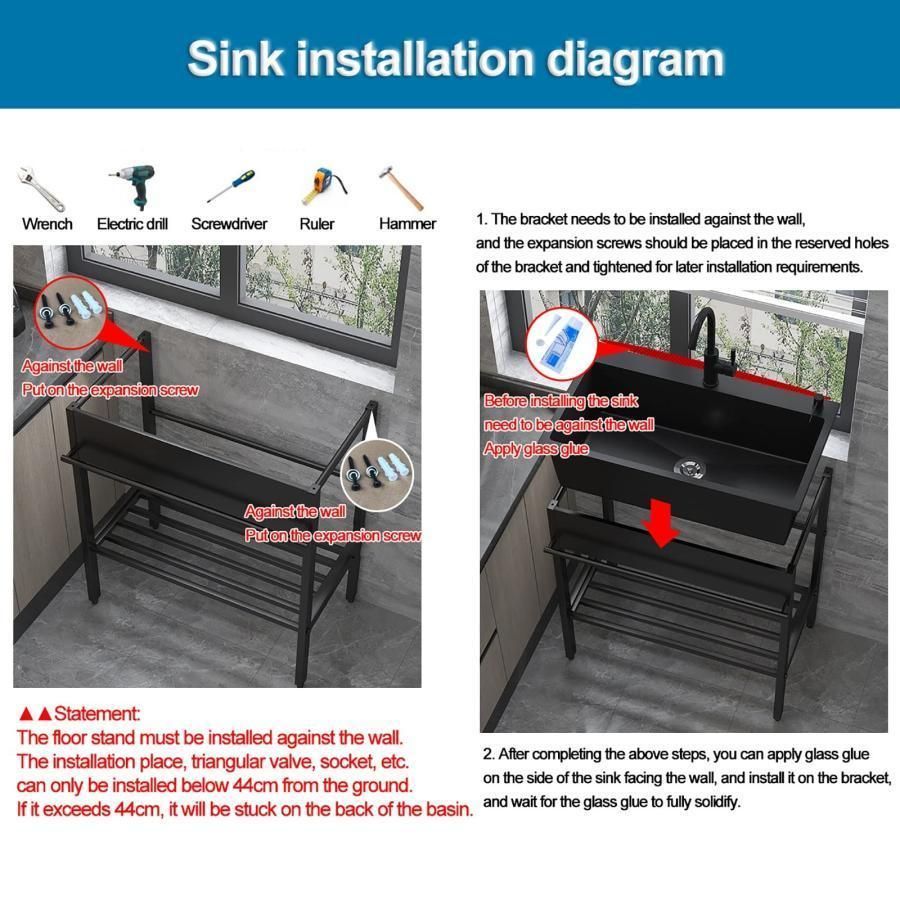 Sink installation diagram

Wrench Electric drill Screwdriver Ruler Hammer

Against the wall
Put on the expansion screw

Against the wall
Put on the expansion screw

▲▲Statement:
The floor stand must be installed against the wall. The installation place, triangular valve, socket, etc. can only be installed below 44cm from the ground. If it exceeds 44cm, it will be stuck on the back of the basin.

1. The bracket needs to be installed against the wall, and the expansion screws should be placed in the reserved holes of the bracket and tightened for later installation requirements.

Before installing the sink
need to be against the wall
Apply glass glue

2. After completing the above steps, you can apply glass glue on the side of the sink facing the wall, and install it on the bracket, and wait for the glass glue to fully solidify.