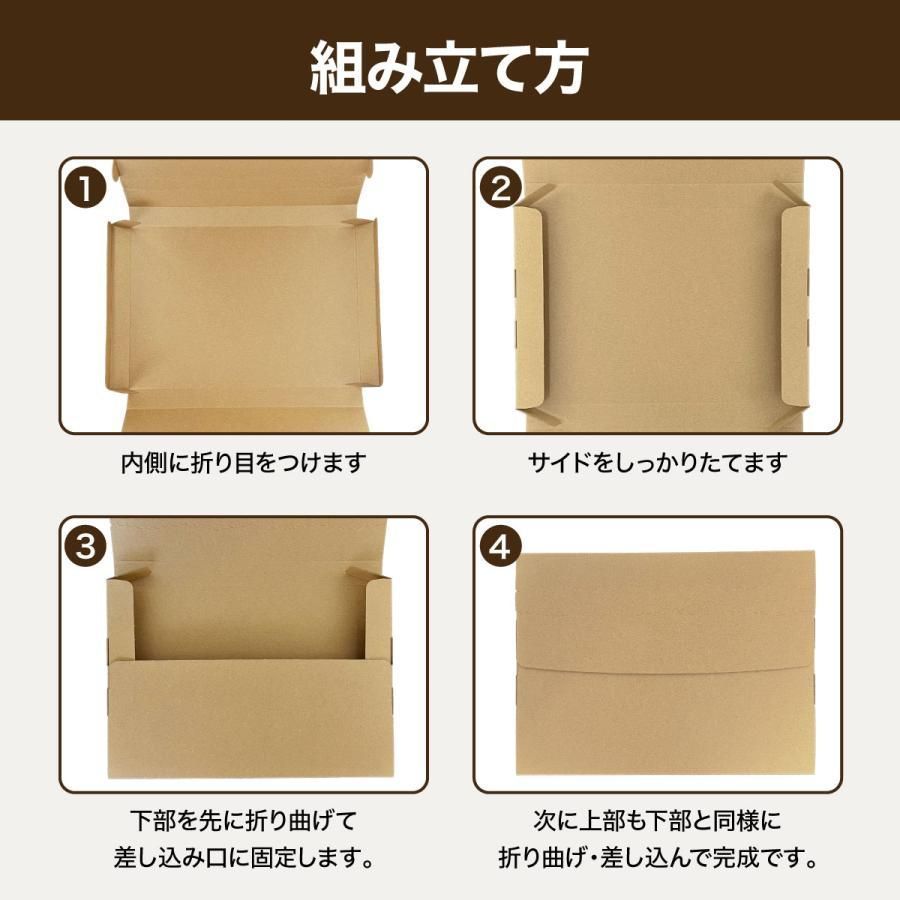 組み立て方

1
内側に折り目をつけます

2
サイドをしっかりたてます

3
下部を先に折り曲げて
差し込み口に固定します。

4
次に上部も下部と同様に
折り曲げ・差し込んで完成です。