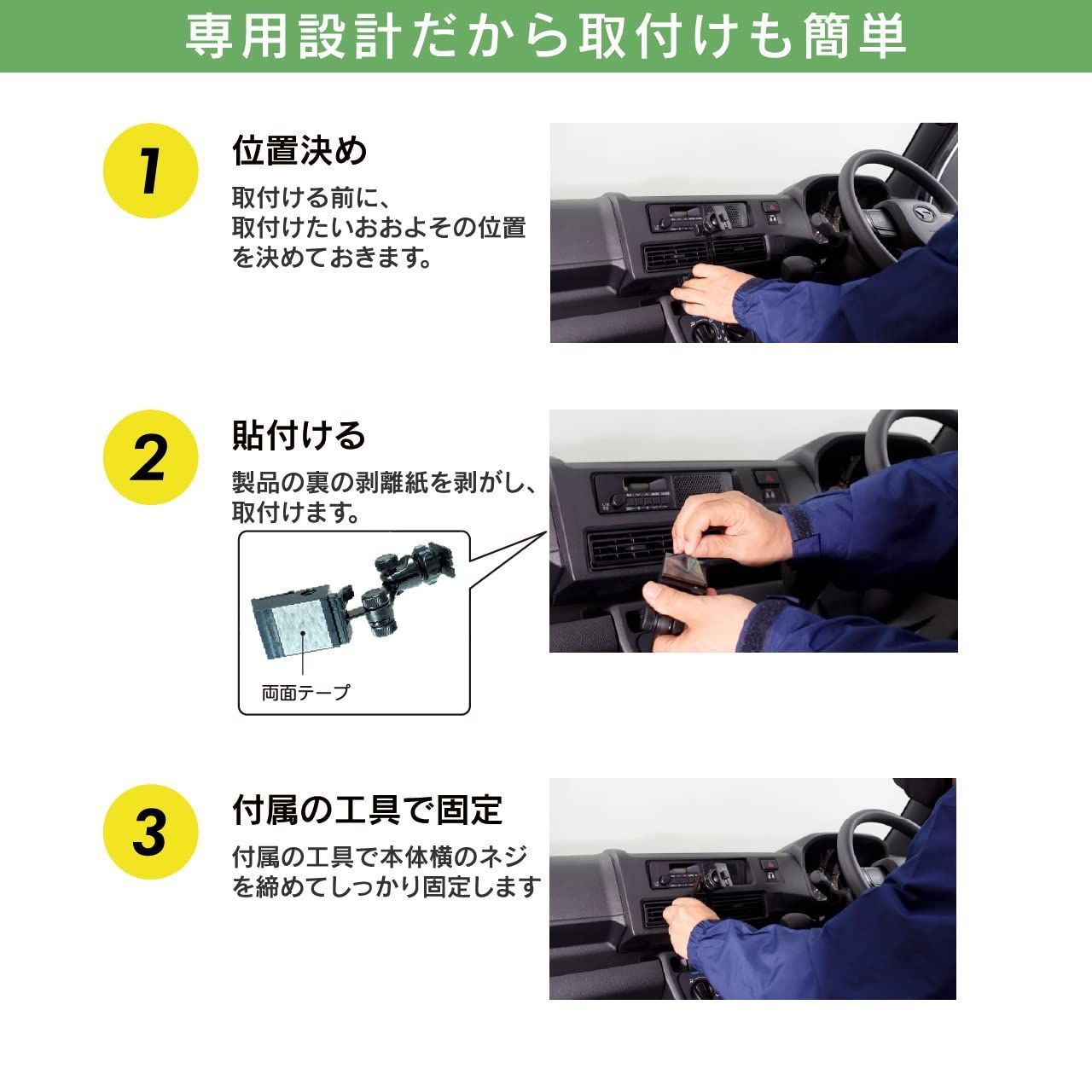 専用設計だから取付けも簡単

1

位置決め

取付ける前に、取付けたいおおよその位置を決めておきます。

2

貼付ける

製品の裏の剥離紙を剥がし、取付けます。

両面テープ

3

付属の工具で固定

付属の工具で本体横のネジを締めてしっかり固定します