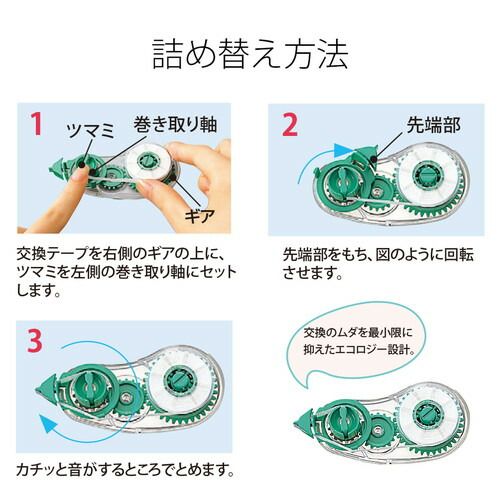 詰め替え方法

1
ツマミ
巻き取り軸
ギア

交換テープを右側のギアの上に、ツマミを左側の巻き取り軸にセットします。

2
先端部

先端部をもち、図のように回転させます。

3

カチッと音がするところでとめます。

交換のムダを最小限に抑えたエコロジー設計。