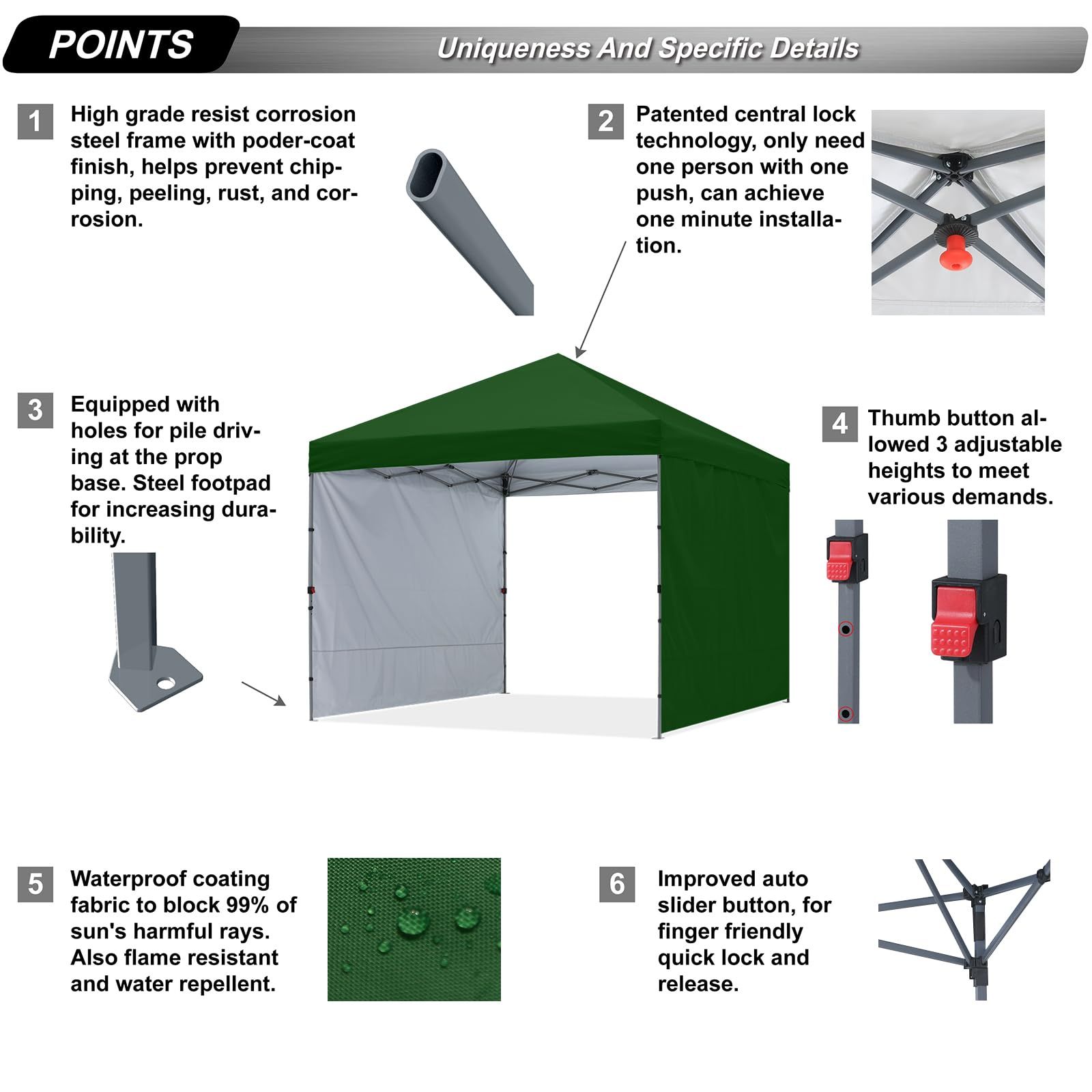 POINTS

Uniqueness And Specific Details

1 High grade resist corrosion steel frame with poder-coat finish, helps prevent chipping, peeling, rust, and corrosion.

2 Patented central lock technology, only need one person with one push, can achieve one minute installation.

3 Equipped with holes for pile driving at the prop base. Steel footpad for increasing durability.

4 Thumb button allowed 3 adjustable heights to meet various demands.

5 Waterproof coating fabric to block 99% of sun's harmful rays. Also flame resistant and water repellent.

6 Improved auto slider button, for finger friendly quick lock and release.