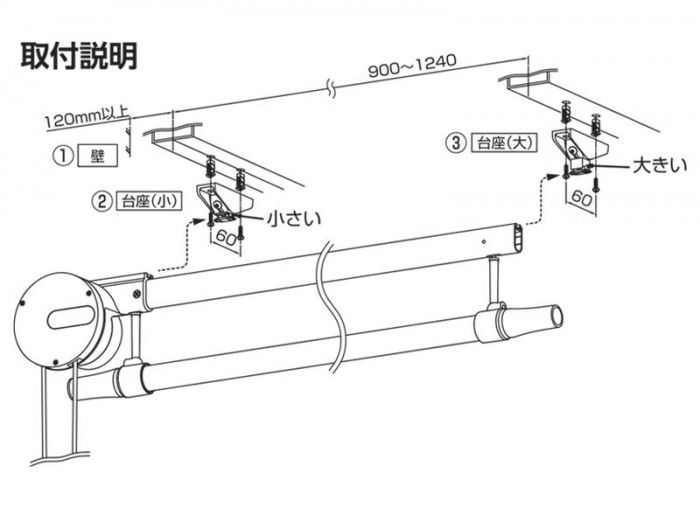 取付説明

900~1240

120mm以上

① 壁

② 台座(小)

小さい

60

③ 台座(大)

大きい

60