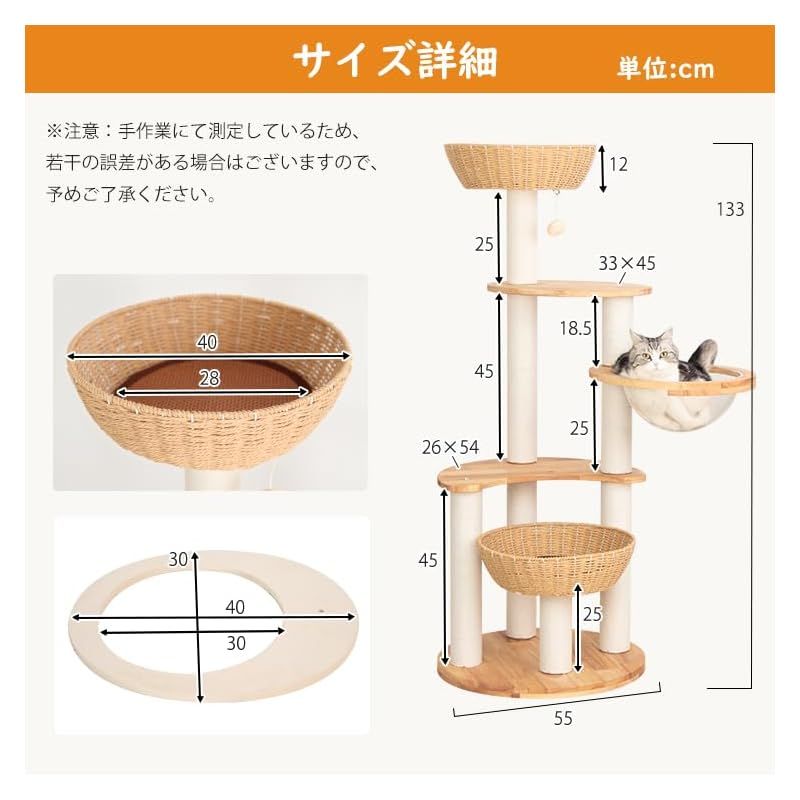 サイズ詳細

単位:cm

※注意：手作業にて測定しているため、若干の誤差がある場合はございますので、予めご了承ください。

40

28

30

40

30

12

133

25

33×45

18.5

45

25

26×54

45

25

55