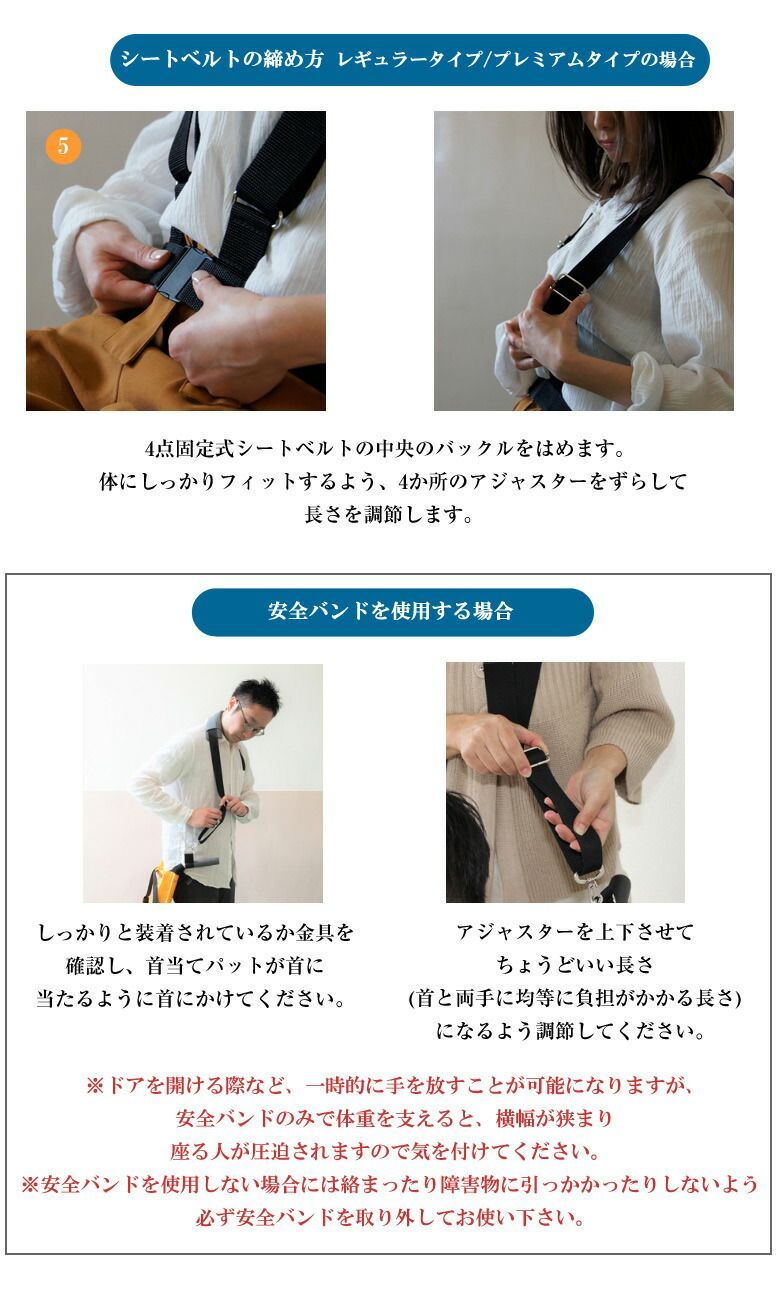 シートベルトの締め方 レギュラータイプ/プレミアムタイプの場合

5

4点固定式シートベルトの中央のバックルをはめます。
体にしっかりフィットするよう、4か所のアジャスターをずらして
長さを調節します。

安全バンドを使用する場合

しっかりと装着されているか金具を
確認し、首当てパットが首に
当たるように首にかけてください。

アジャスターを上下させて
ちょうどいい長さ
(首と両手に均等に負担がかかる長さ)
になるよう調節してください。

※ドアを開ける際など、一時的に手を放すことが可能になりますが、
安全バンドのみで体重を支えると、横幅が狭まり
座る人が圧迫されますので気を付けてください。
※安全バンドを使用しない場合には絡まったり障害物に引っかかったりしないよう
必ず安全バンドを取り外してお使い下さい。