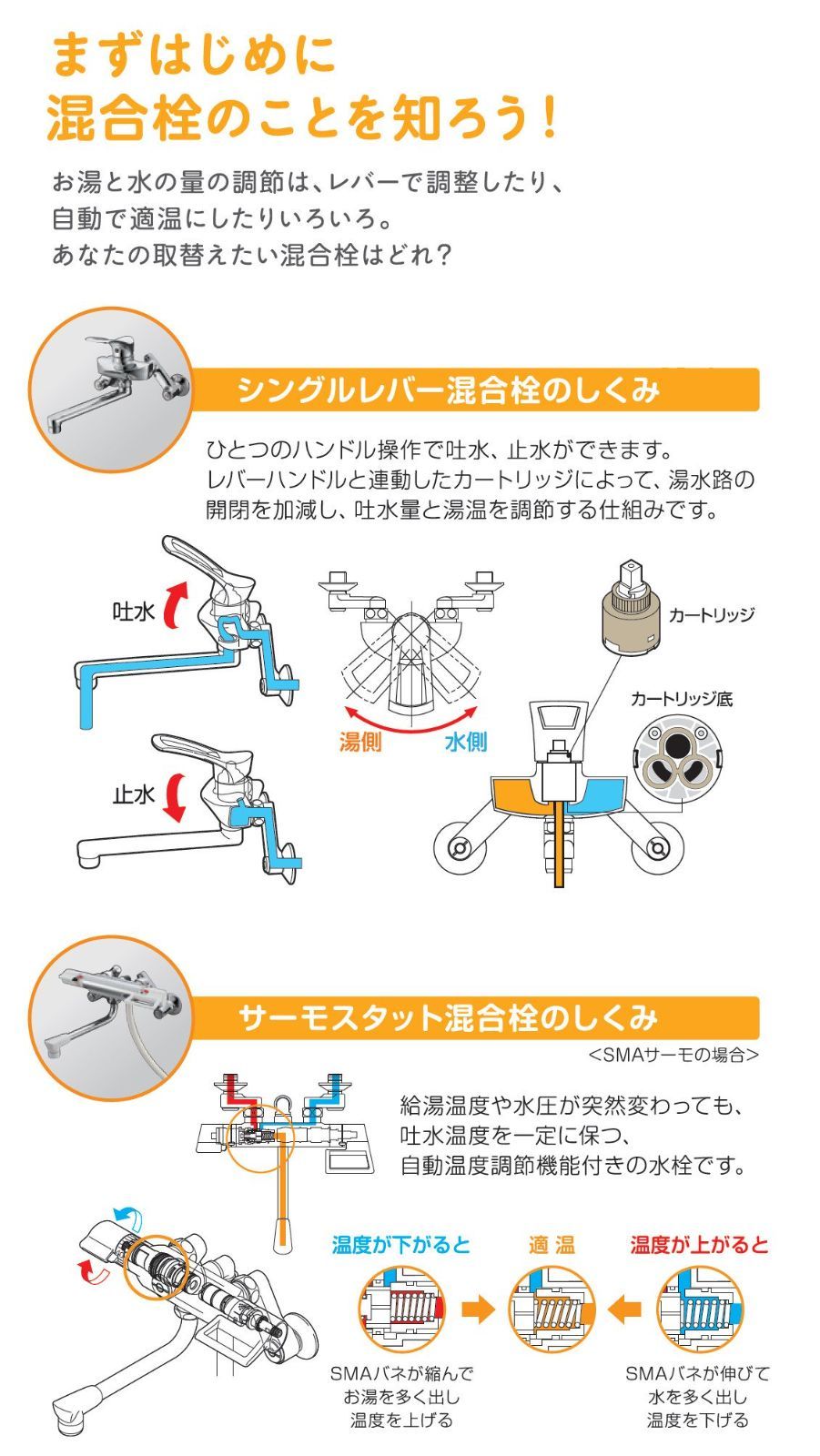 まずはじめに
混合栓のことを知ろう！

お湯と水の量の調節は、レバーで調整したり、自動で適温にしたりいろいろ。
あなたの取替えたい混合栓はどれ？

シングルレバー混合栓のしくみ

ひとつのハンドル操作で吐水、止水ができます。
レバーハンドルと連動したカートリッジによって、湯水路の開閉を加減し、吐水量と湯温を調節する仕組みです。

吐水

止水

湯側

水側

カートリッジ

カートリッジ底

サーモスタット混合栓のしくみ

＜SMAサーモの場合＞

給湯温度や水圧が突然変わっても、吐水温度を一定に保つ、自動温度調節機能付きの水栓です。

温度が下がると

適 温

温度が上がると

SMAバネが縮んで
お湯を多く出し
温度を上げる

SMAバネが伸びて
水を多く出し
温度を下げる