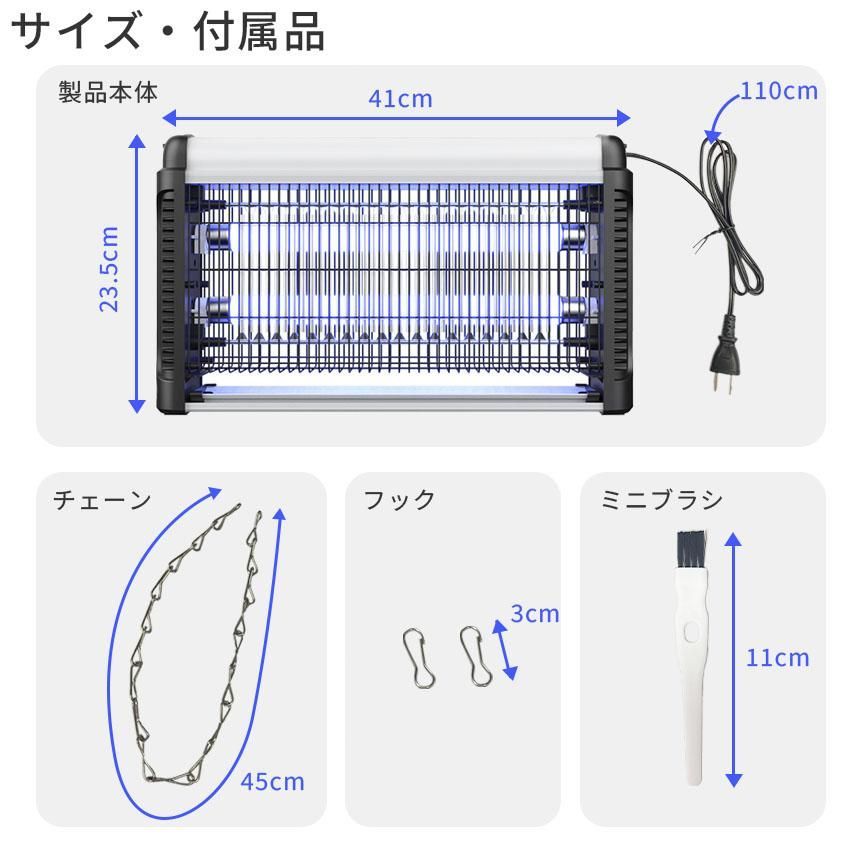 サイズ・付属品

製品本体

41cm

110cm

23.5cm

チェーン

45cm

フック

3cm

ミニブラシ

11cm