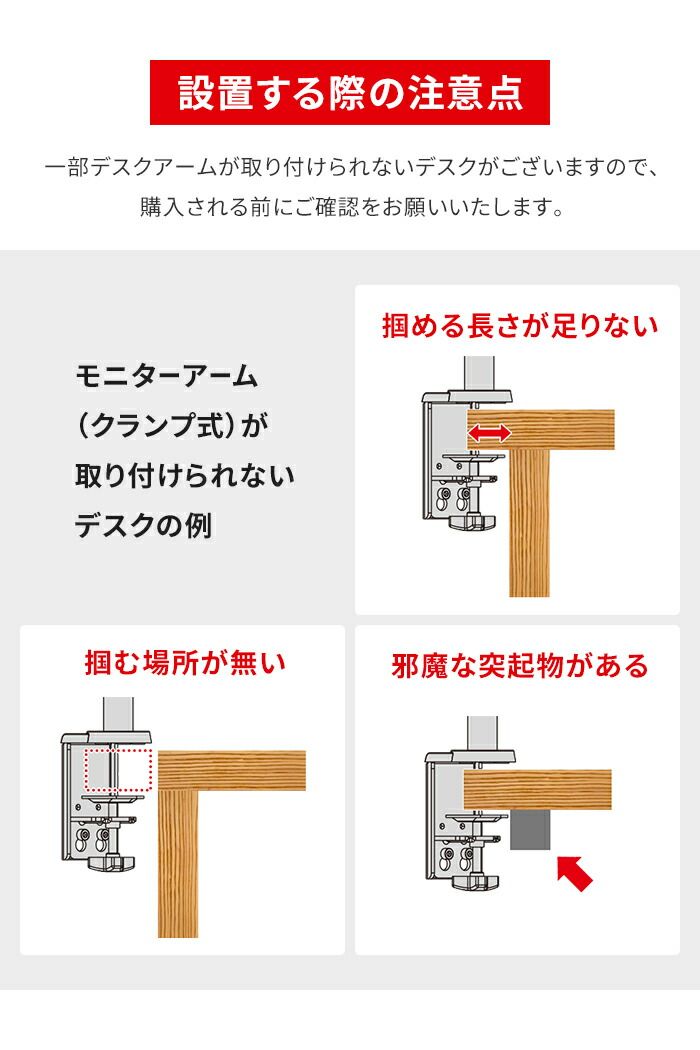 設置する際の注意点

一部デスクアームが取り付けられないデスクがございますので、購入される前にご確認をお願いいたします。

モニターアーム（クランプ式）が取り付けられないデスクの例

掴める長さが足りない

掴む場所が無い

邪魔な突起物がある