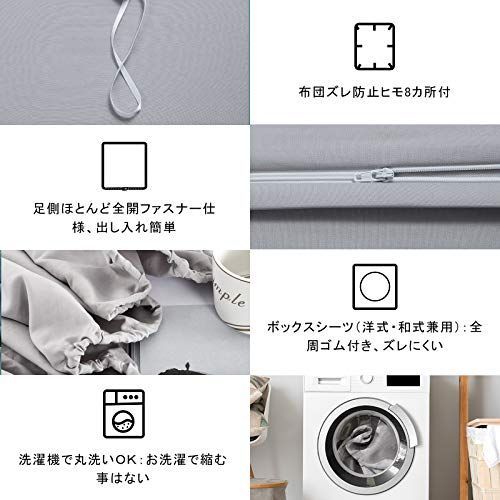 布団ズレ防止ヒモ8カ所付

足側ほとんど全開ファスナー仕様、出し入れ簡単

mple

ボックスシーツ(洋式・和式兼用):全周ゴム付き、ズレにくい

洗濯機で丸洗いOK:お洗濯で縮む事はない