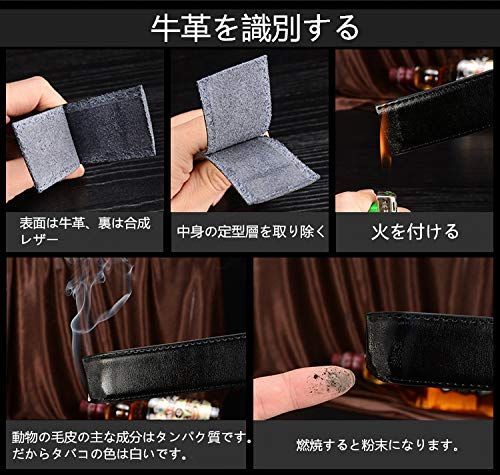 牛革を識別する

表面は牛革、裏は合成レザー

中身の定型層を取り除く

火を付ける

動物の毛皮の主な成分はタンパク質です。だからタバコの色は白いです。

燃焼すると粉末になります。