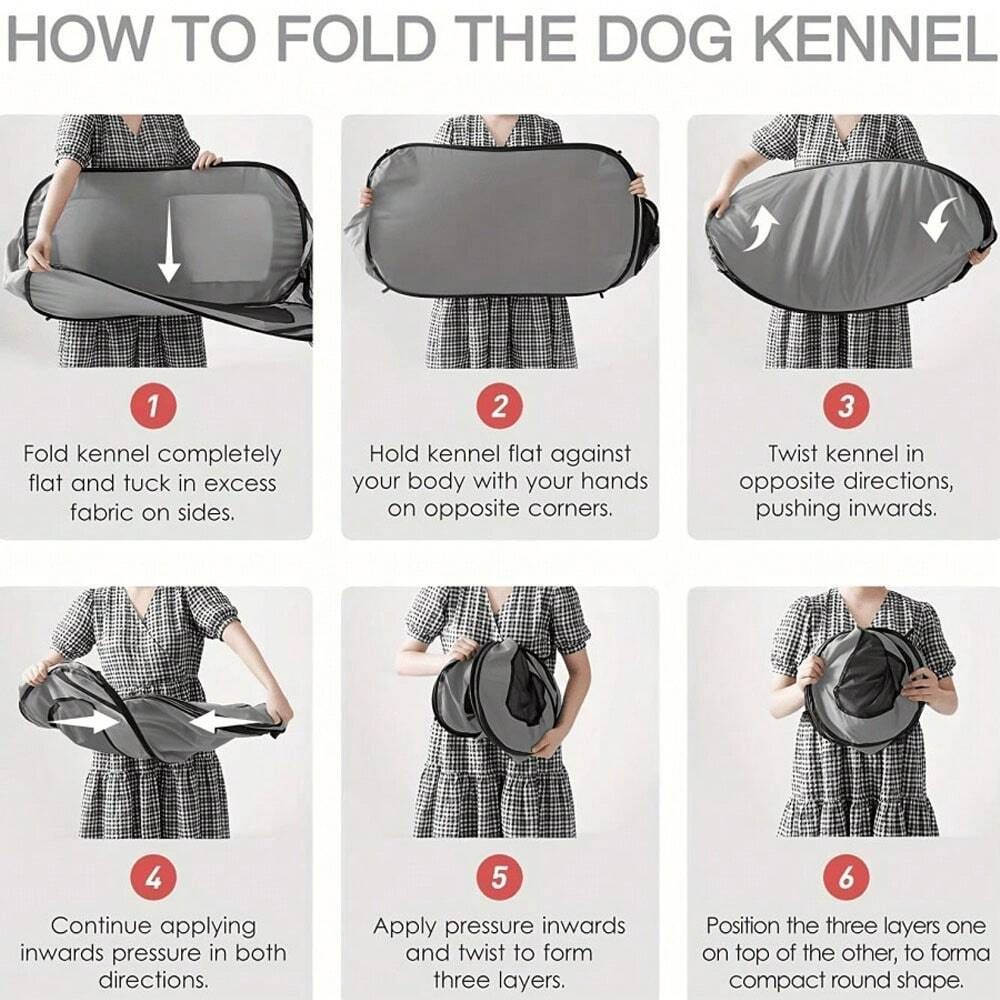 HOW TO FOLD THE DOG KENNEL

1
Fold kennel completely flat and tuck in excess fabric on sides.

2
Hold kennel flat against your body with your hands on opposite corners.

3
Twist kennel in opposite directions, pushing inwards.

4
Continue applying inwards pressure in both directions.

5
Apply pressure inwards and twist to form three layers.

6
Position the three layers one on top of the other, to forma compact round shape.