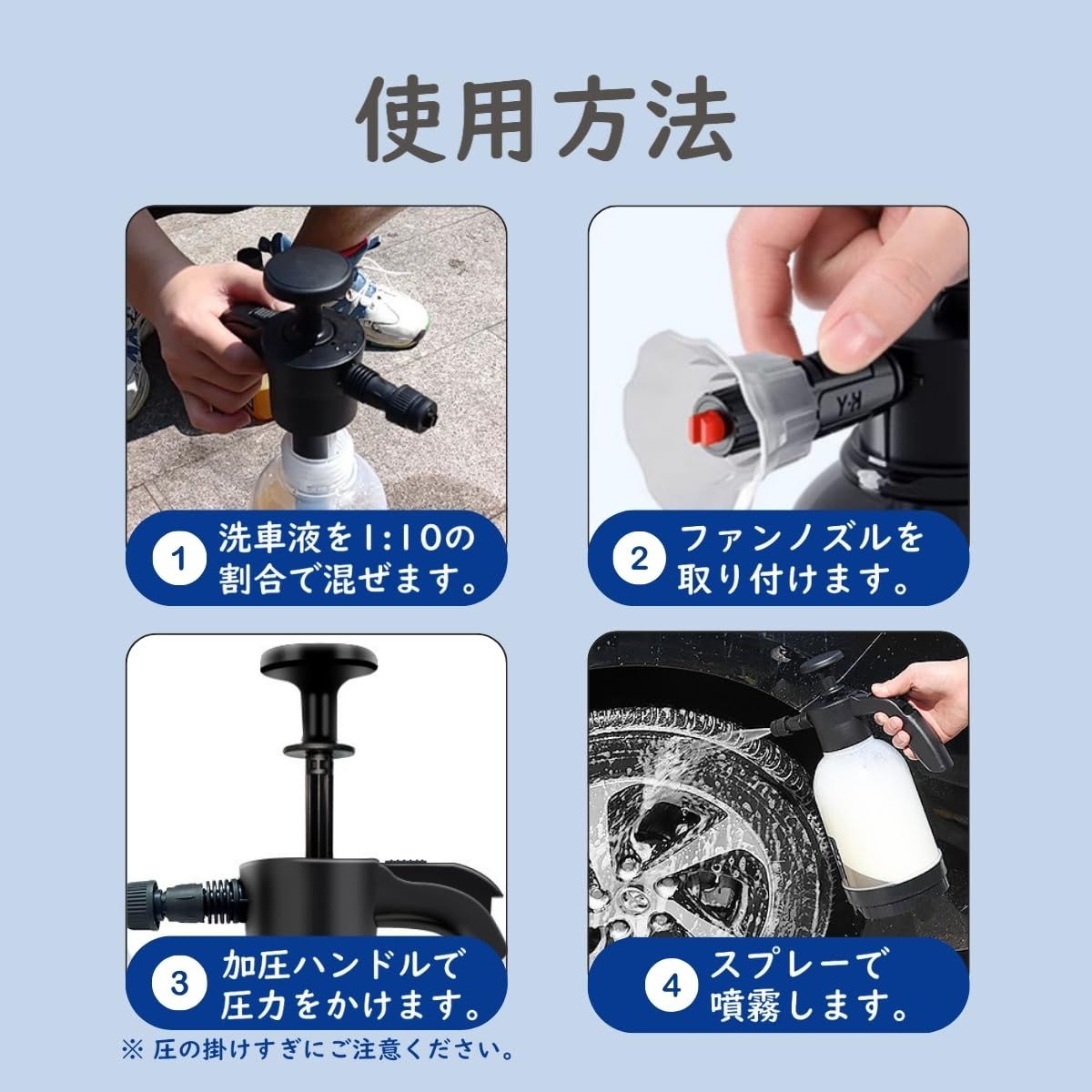 使用方法

1 洗車液を1:10の割合で混ぜます。

2 ファンノズルを取り付けます。

Y·K

3 加圧ハンドルで圧力をかけます。

4 スプレーで噴霧します。

※ 圧の掛けすぎにご注意ください。