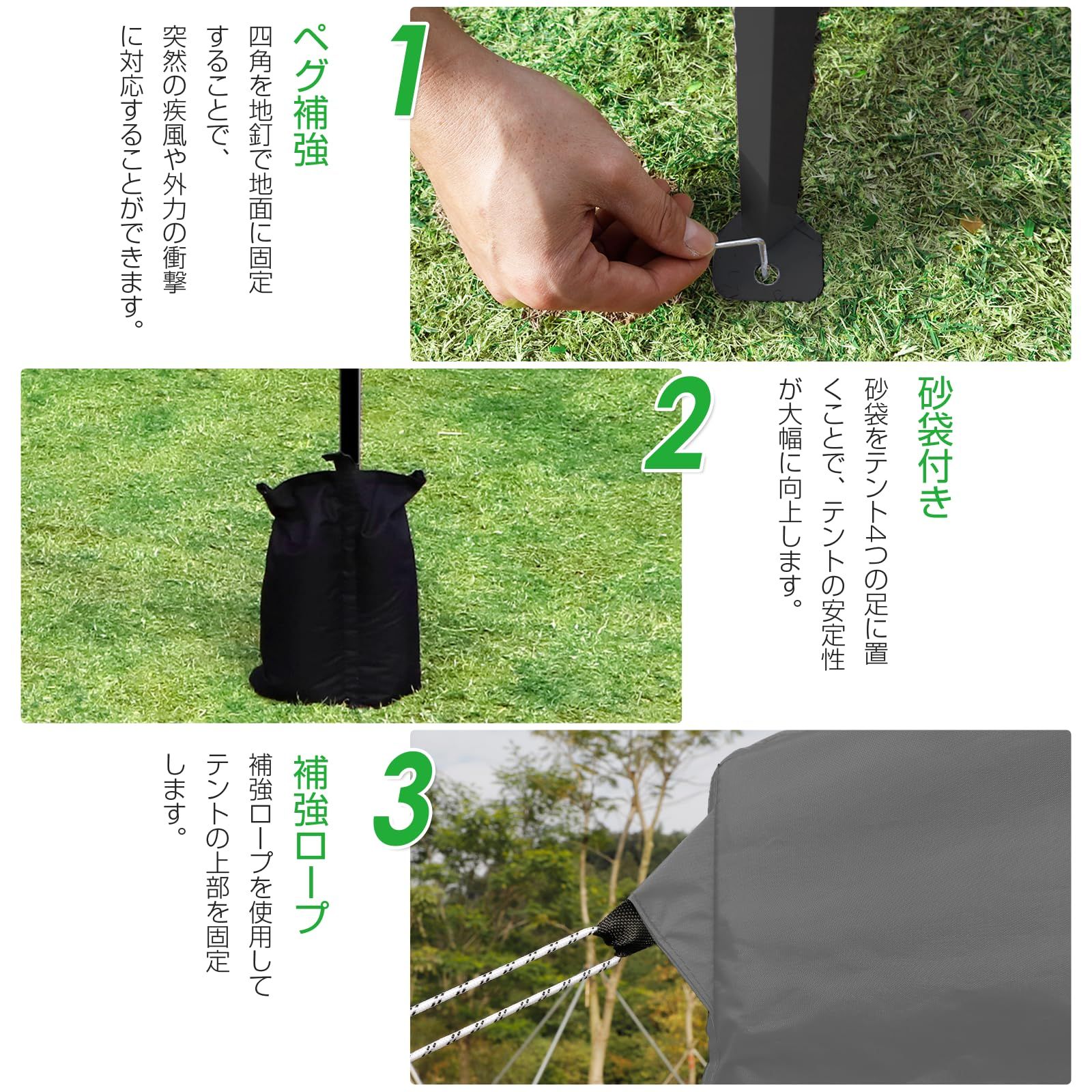 1

ペグ補強

四角を地釘で地面に固定することで、突然の疾風や外力の衝撃に対応することができます。

2

砂袋付き

砂袋をテント4つの足に置くことで、テントの安定性が大幅に向上します。

3

補強ロープ

補強ロープを使用してテントの上部を固定します。