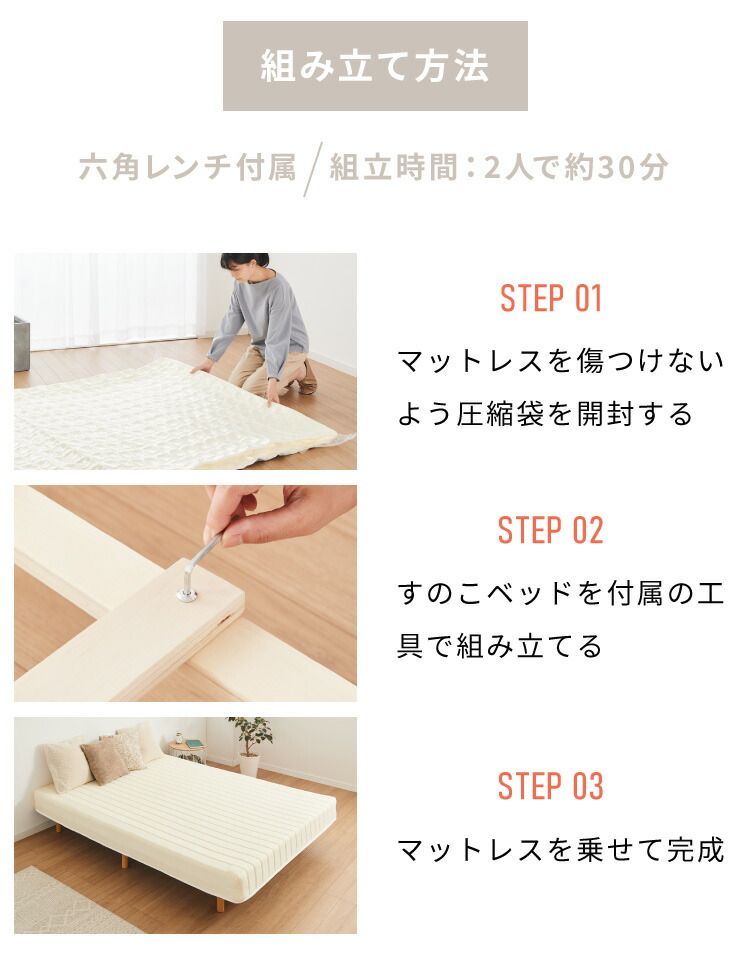 組み立て方法

六角レンチ付属 / 組立時間：2人で約30分

STEP 01

マットレスを傷つけないよう圧縮袋を開封する

STEP 02

すのこベッドを付属の工具で組み立てる

STEP 03

マットレスを乗せて完成