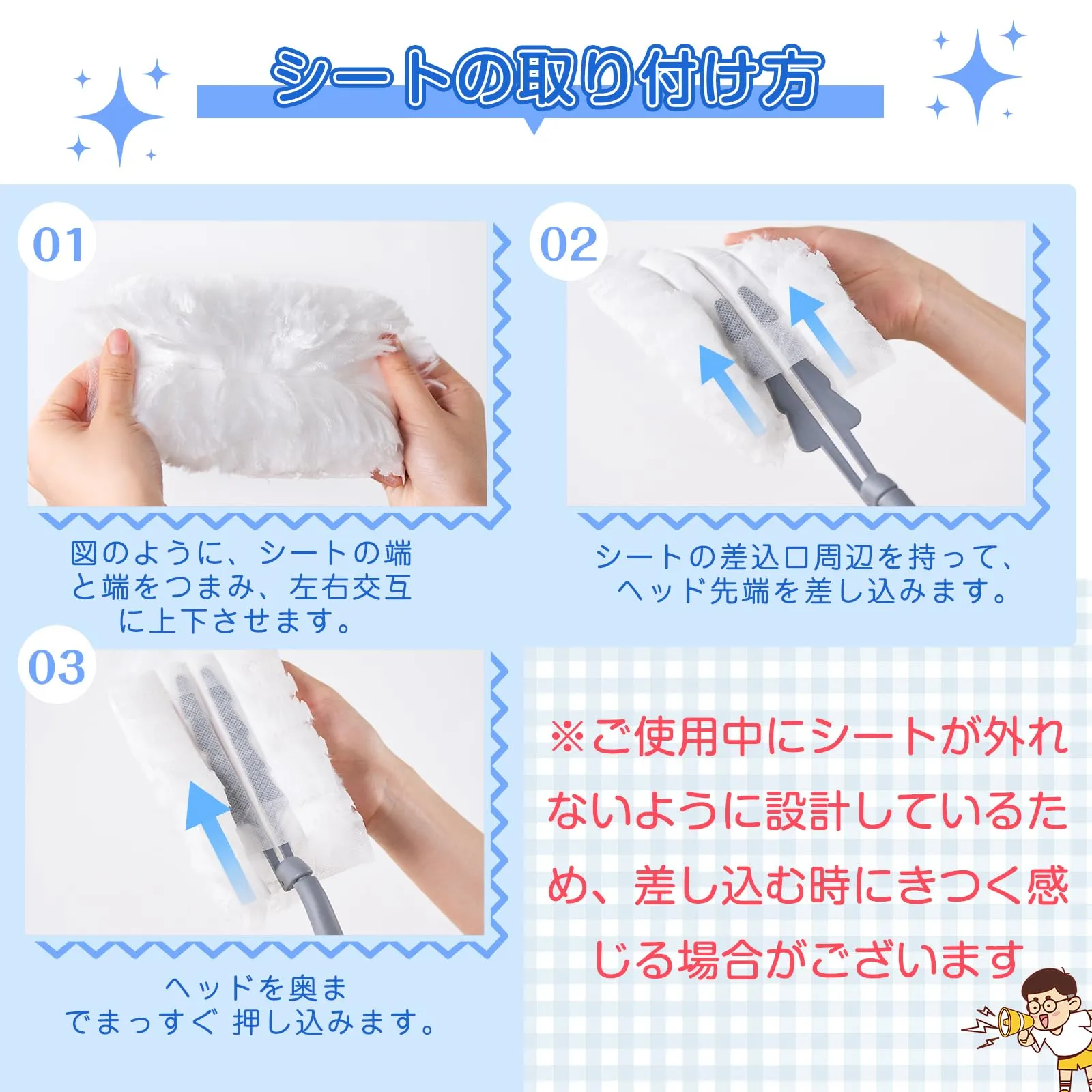 シートの取り付け方

01

図のように、シートの端と端をつまみ、左右交互に上下させます。

02

シートの差込口周辺を持って、ヘッド先端を差し込みます。

03

ヘッドを奥までまっすぐ 押し込みます。

※ご使用中にシートが外れないように設計しているため、差し込む時にきつく感じる場合がございます