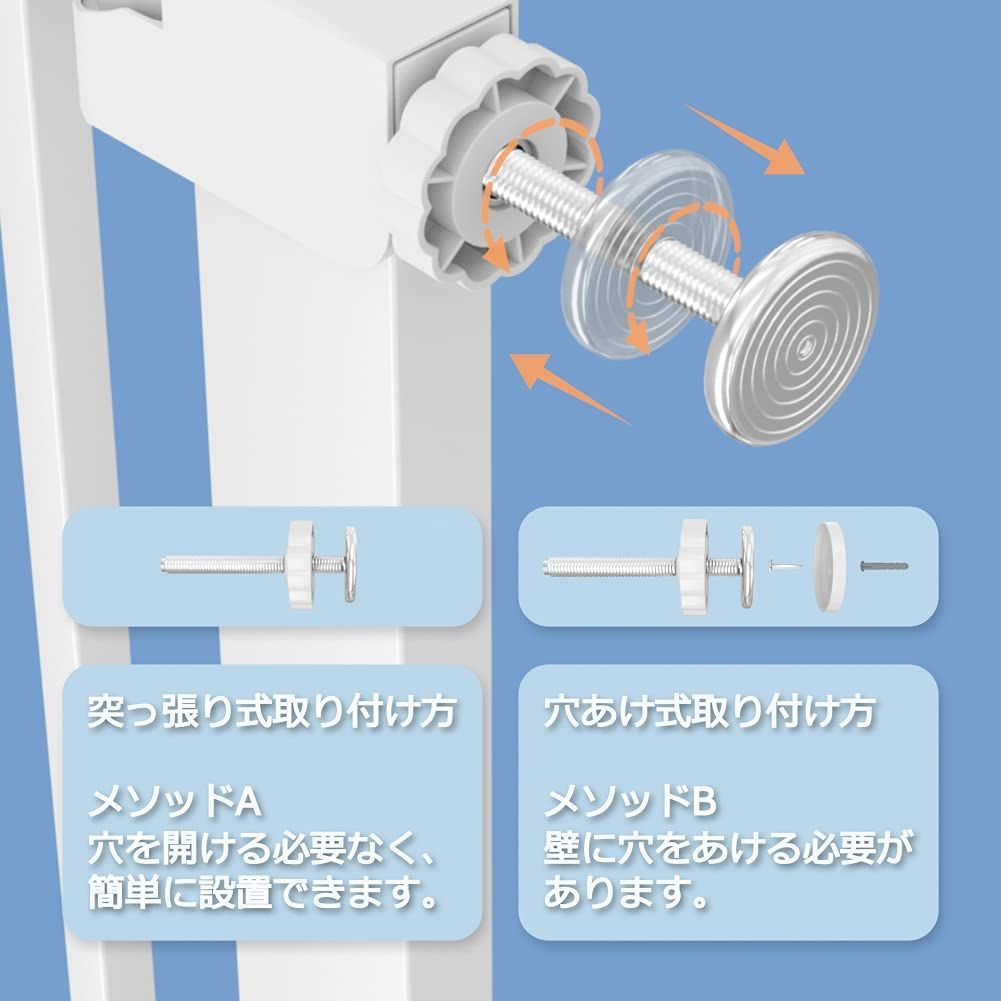 突っ張り式取り付け方

メソッドA
穴を開ける必要なく、簡単に設置できます。

穴あけ式取り付け方

メソッドB
壁に穴をあける必要があります。