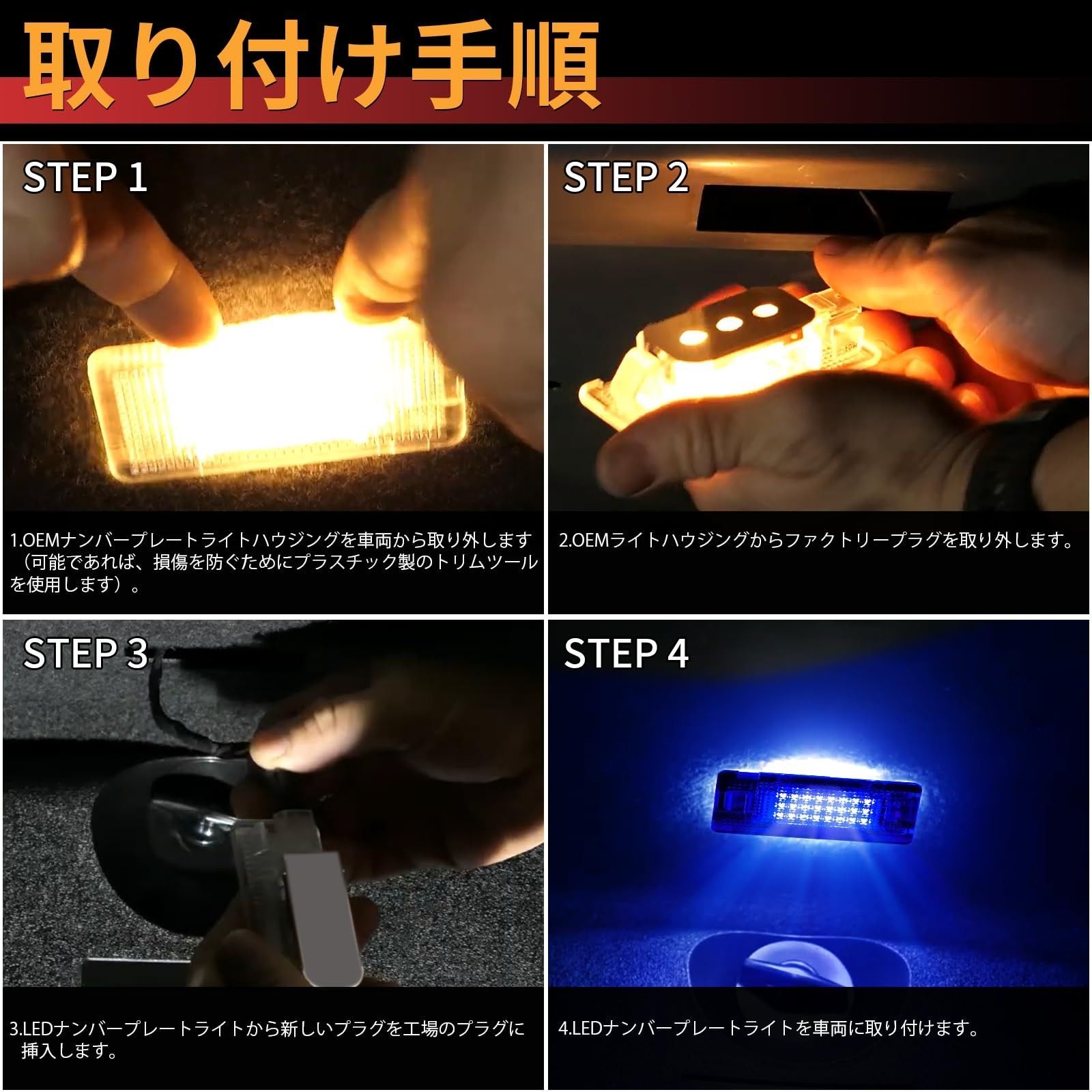 取り付け手順

STEP 1

1.OEMナンバープレートライトハウジングを車両から取り外します（可能であれば、損傷を防ぐためにプラスチック製のトリムツールを使用します）。

STEP 2

2.OEMライトハウジングからファクトリープラグを取り外します。

STEP 3

3.LEDナンバープレートライトから新しいプラグを工場のプラグに挿入します。

STEP 4

4.LEDナンバープレートライトを車両に取り付けます。