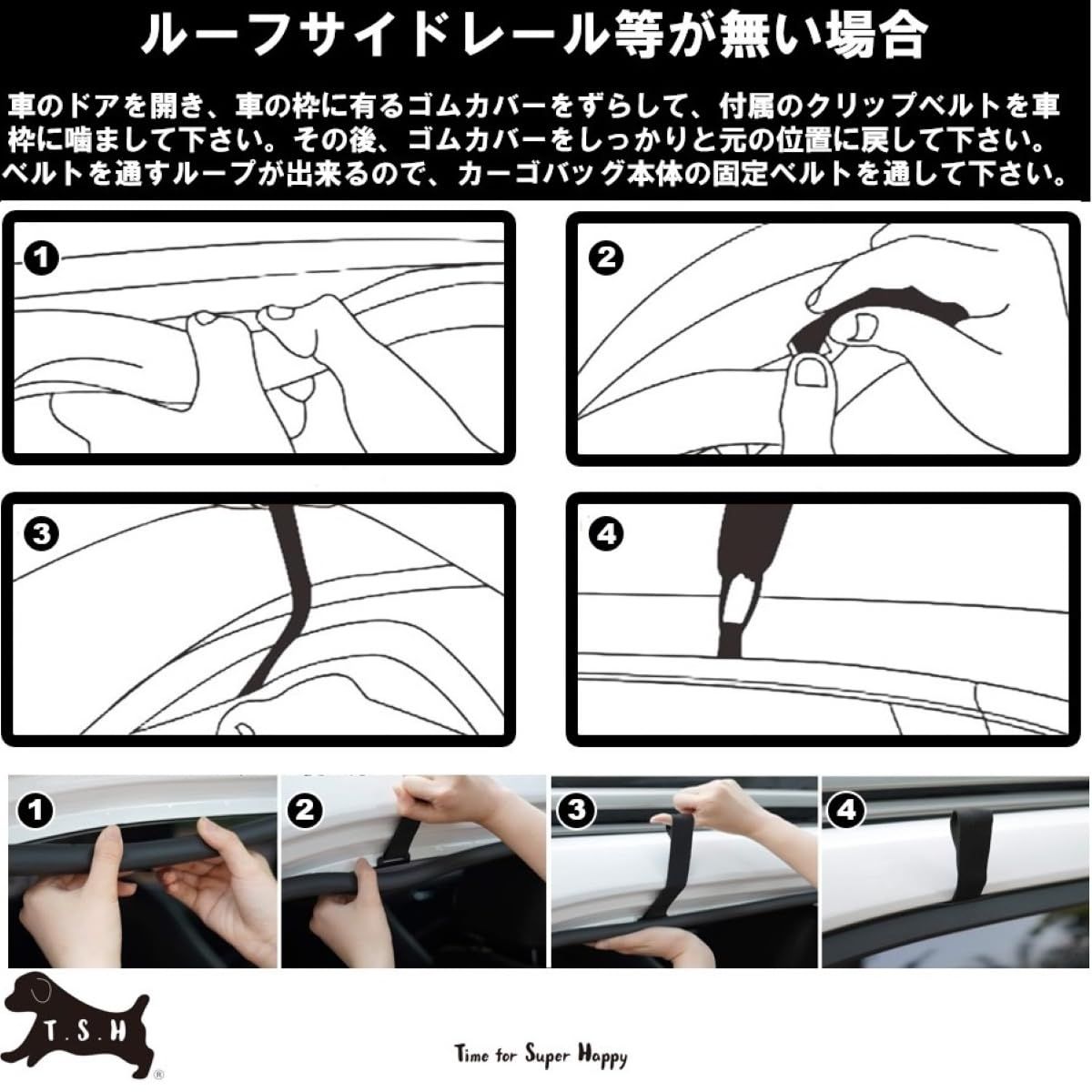 ルーフサイドレール等が無い場合

車のドアを開き、車の枠に有るゴムカバーをずらして、付属のクリップベルトを車枠に噛まして下さい。その後、ゴムカバーをしっかりと元の位置に戻して下さい。ベルトを通すループが出来るので、カーゴバッグ本体の固定ベルトを通して下さい。

1

2

3

4

1

2

3

4

T.S.H

®

Time for Super Happy