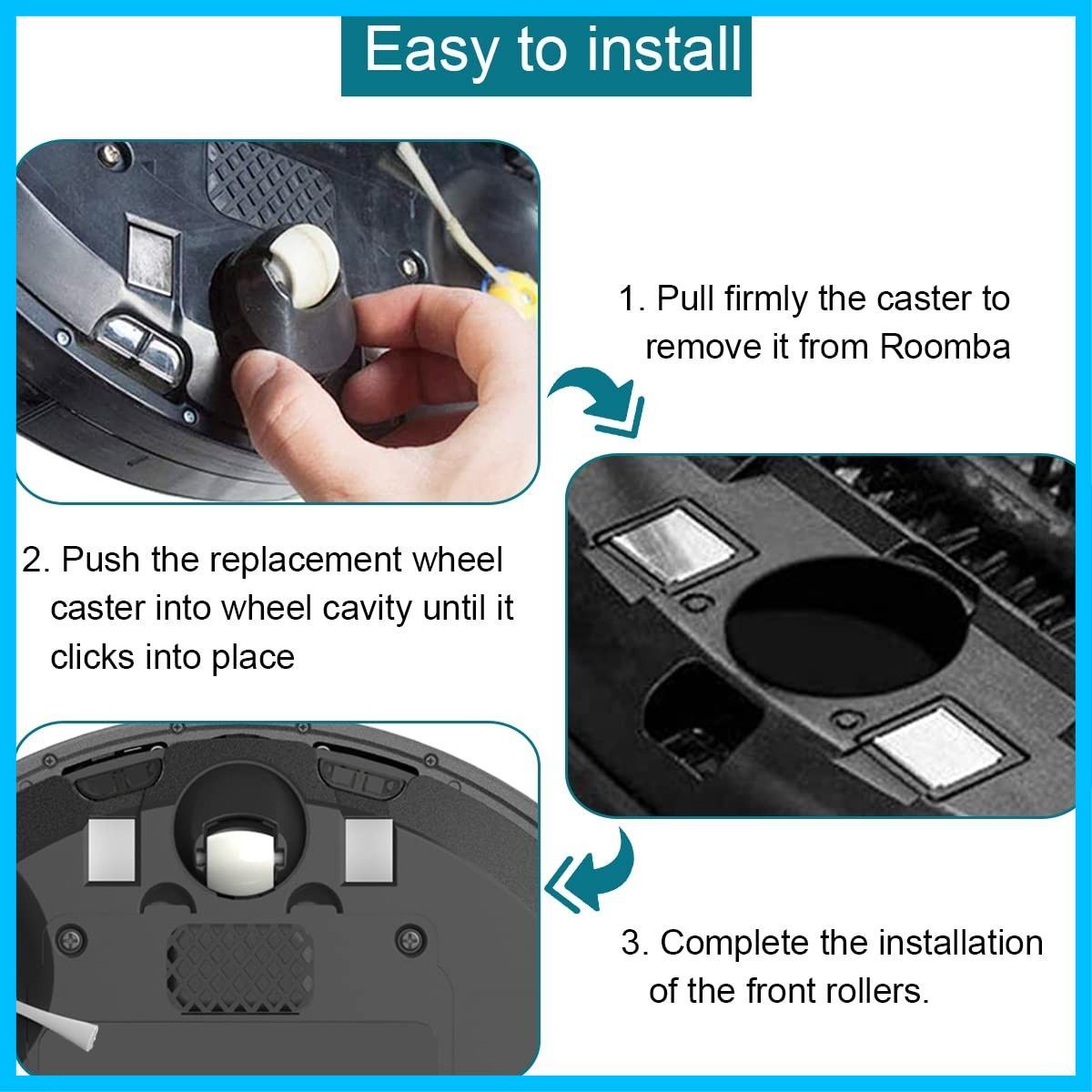 Easy to install

1. Pull firmly the caster to remove it from Roomba

2. Push the replacement wheel caster into wheel cavity until it clicks into place

3. Complete the installation of the front rollers.