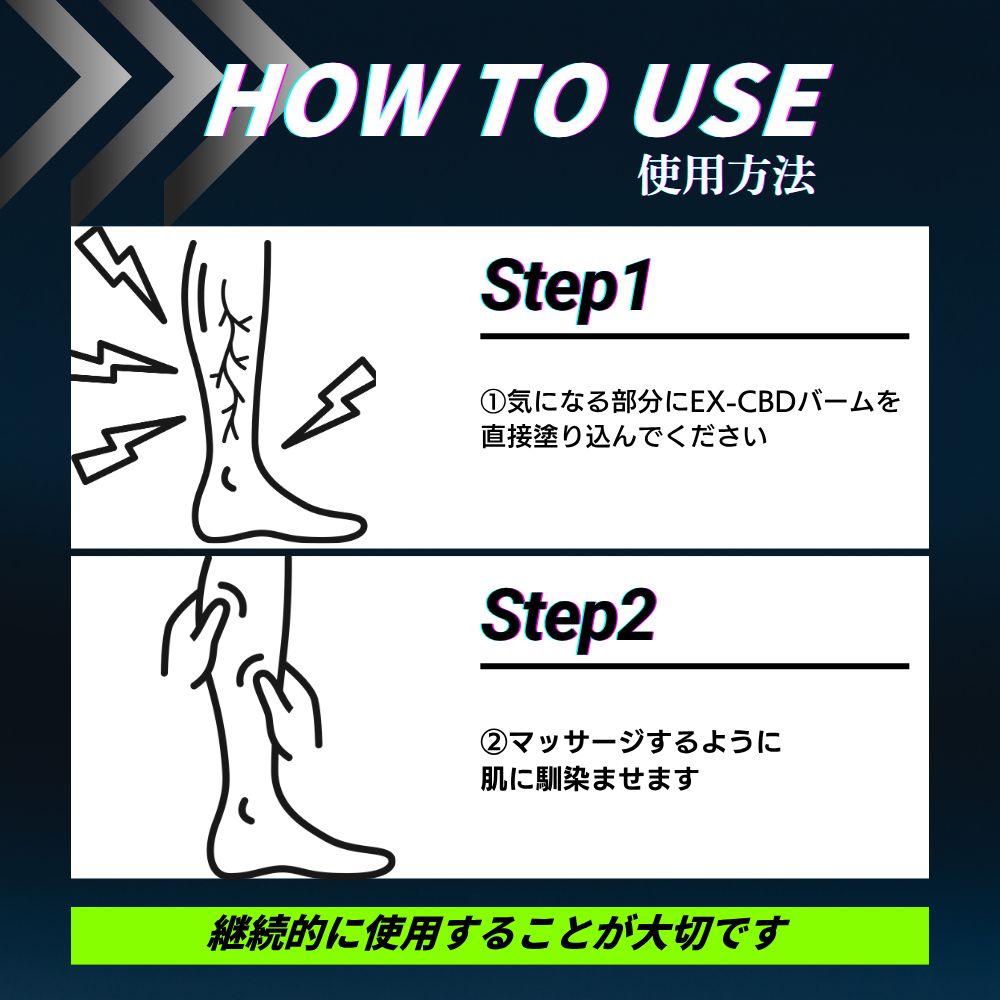 HOW TO USE
使用方法

Step1

①気になる部分にEX-CBDバームを直接塗り込んでください

Step2

②マッサージするように肌に馴染ませます

継続的に使用することが大切です