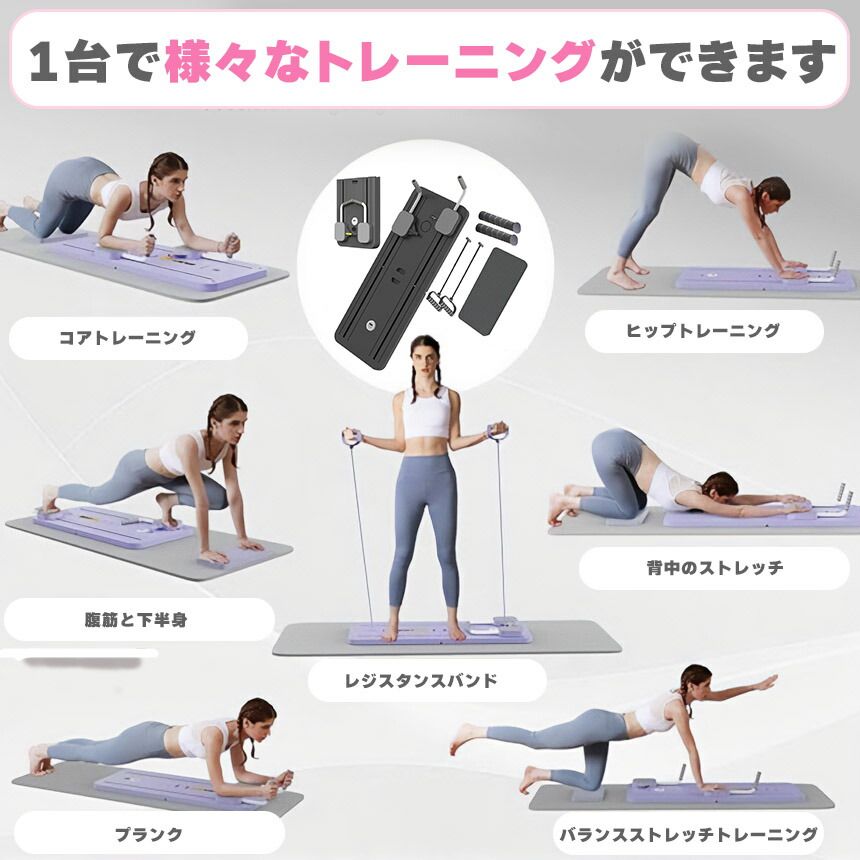 1台で様々なトレーニングができます

コアトレーニング

ヒップトレーニング

腹筋と下半身

背中のストレッチ

レジスタンスバンド

プランク

バランスストレッチトレーニング