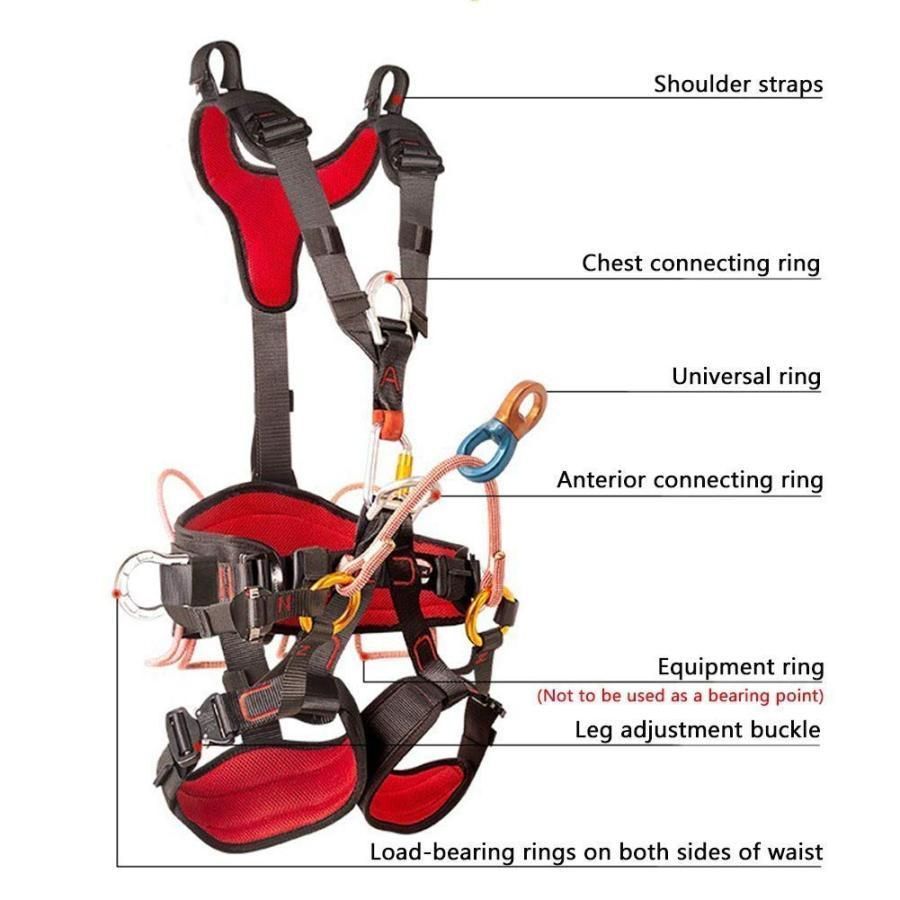 Shoulder straps

Chest connecting ring

Universal ring

Anterior connecting ring

Equipment ring
(Not to be used as a bearing point)

Leg adjustment buckle

Load-bearing rings on both sides of waist