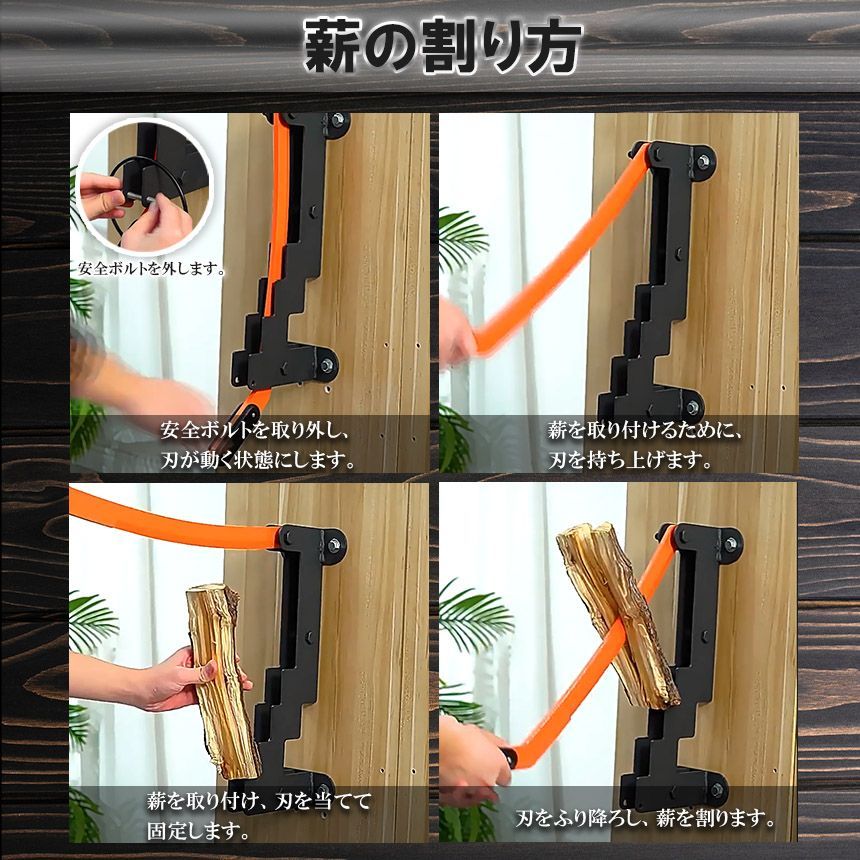 薪の割り方

安全ボルトを外します。

安全ボルトを取り外し、刃が動く状態にします。

薪を取り付けるために、刃を持ち上げます。

薪を取り付け、刃を当てて固定します。

刃をふり降ろし、薪を割ります。