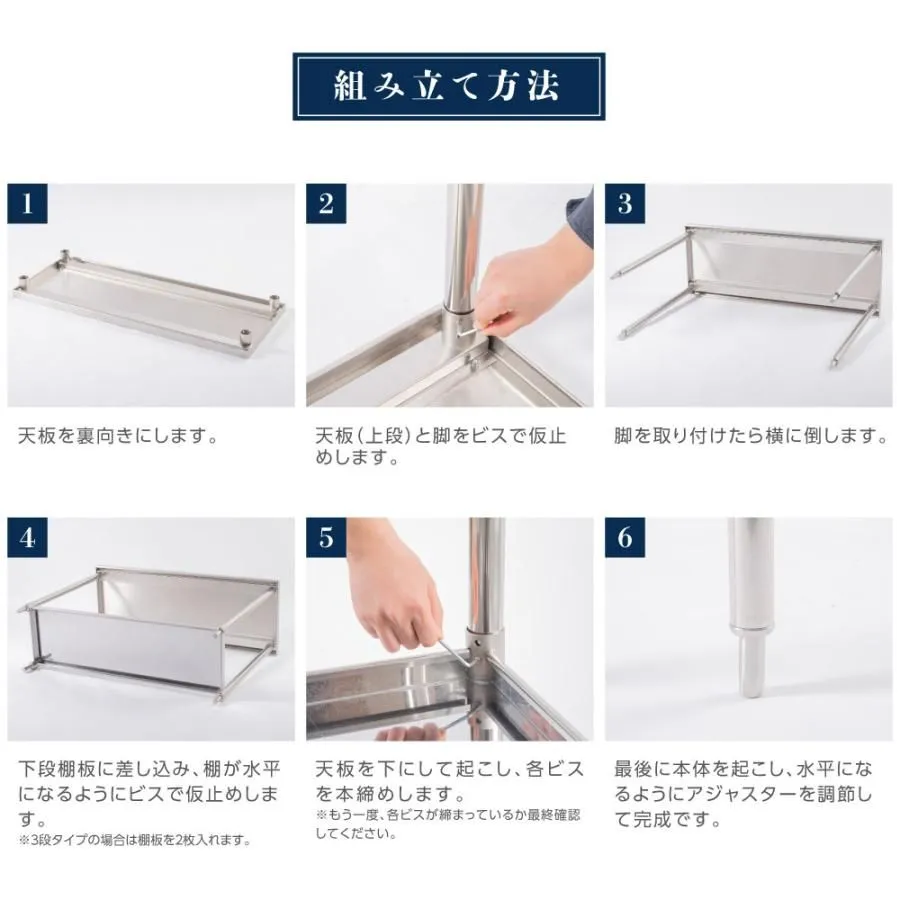 組み立て方法

1

天板を裏向きにします。

2

天板(上段)と脚をビスで仮止めします。

3

脚を取り付けたら横に倒します。

4

下段棚板に差し込み、棚が水平になるようにビスで仮止めします。
※3段タイプの場合は棚板を2枚入れます。

5

天板を下にして起こし、各ビスを本締めします。
※もう一度、各ビスが締まっているか最終確認してください。

6

最後に本体を起こし、水平になるようにアジャスターを調節して完成です。