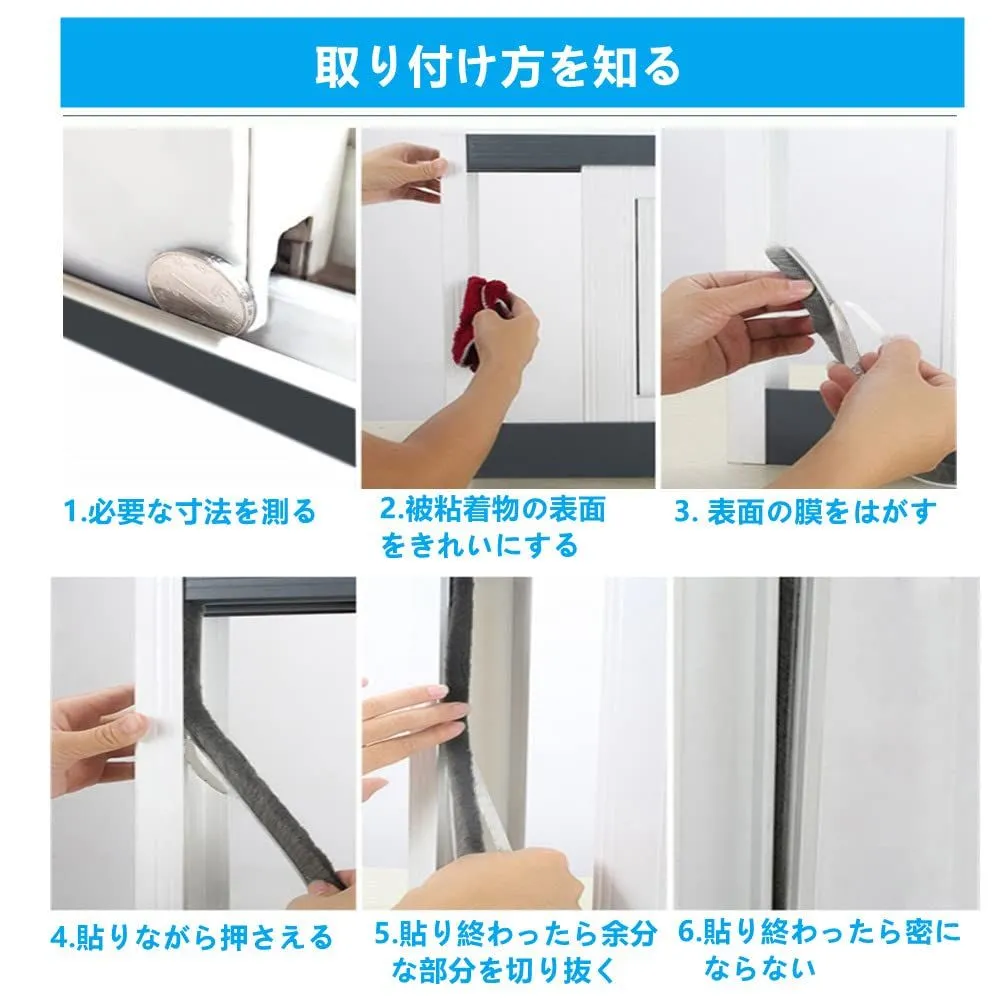 取り付け方を知る

1.必要な寸法を測る

2.被粘着物の表面をきれいにする

3. 表面の膜をはがす

4.貼りながら押さえる

5.貼り終わったら余分な部分を切り抜く

6.貼り終わったら密にならない