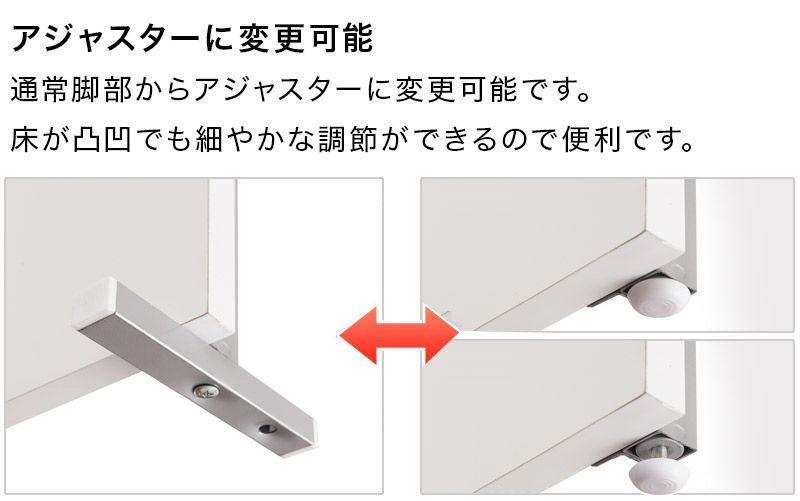 アジャスターに変更可能

通常脚部からアジャスターに変更可能です。

床が凸凹でも細やかな調節ができるので便利です。