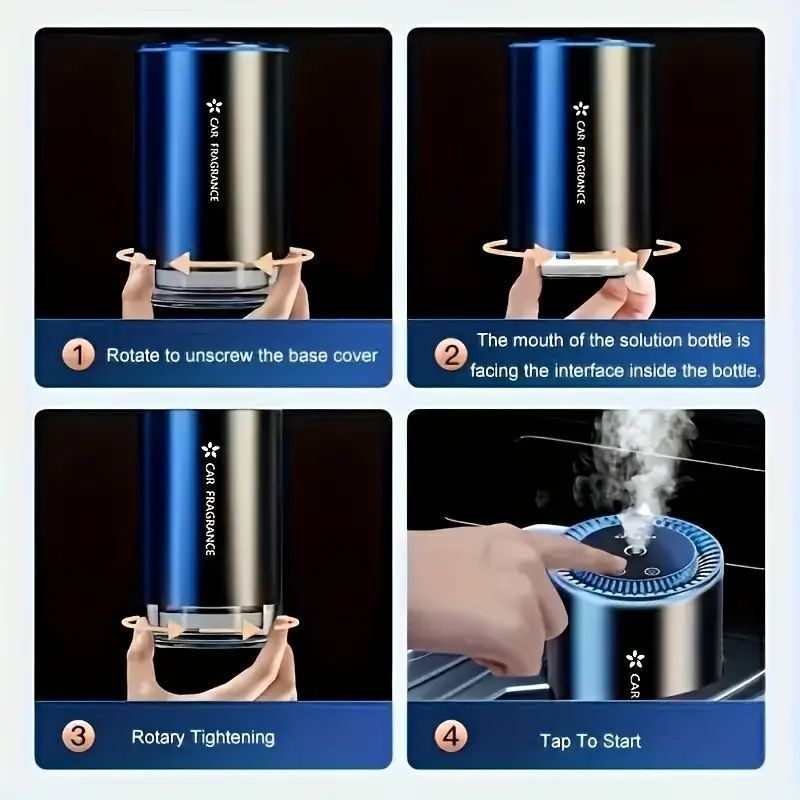 CAR FRAGRANCE

1 Rotate to unscrew the base cover

CAR FRAGRANCE

2 The mouth of the solution bottle is facing the interface inside the bottle.

CAR FRAGRANCE

3 Rotary Tightening

CAR

4 Tap To Start