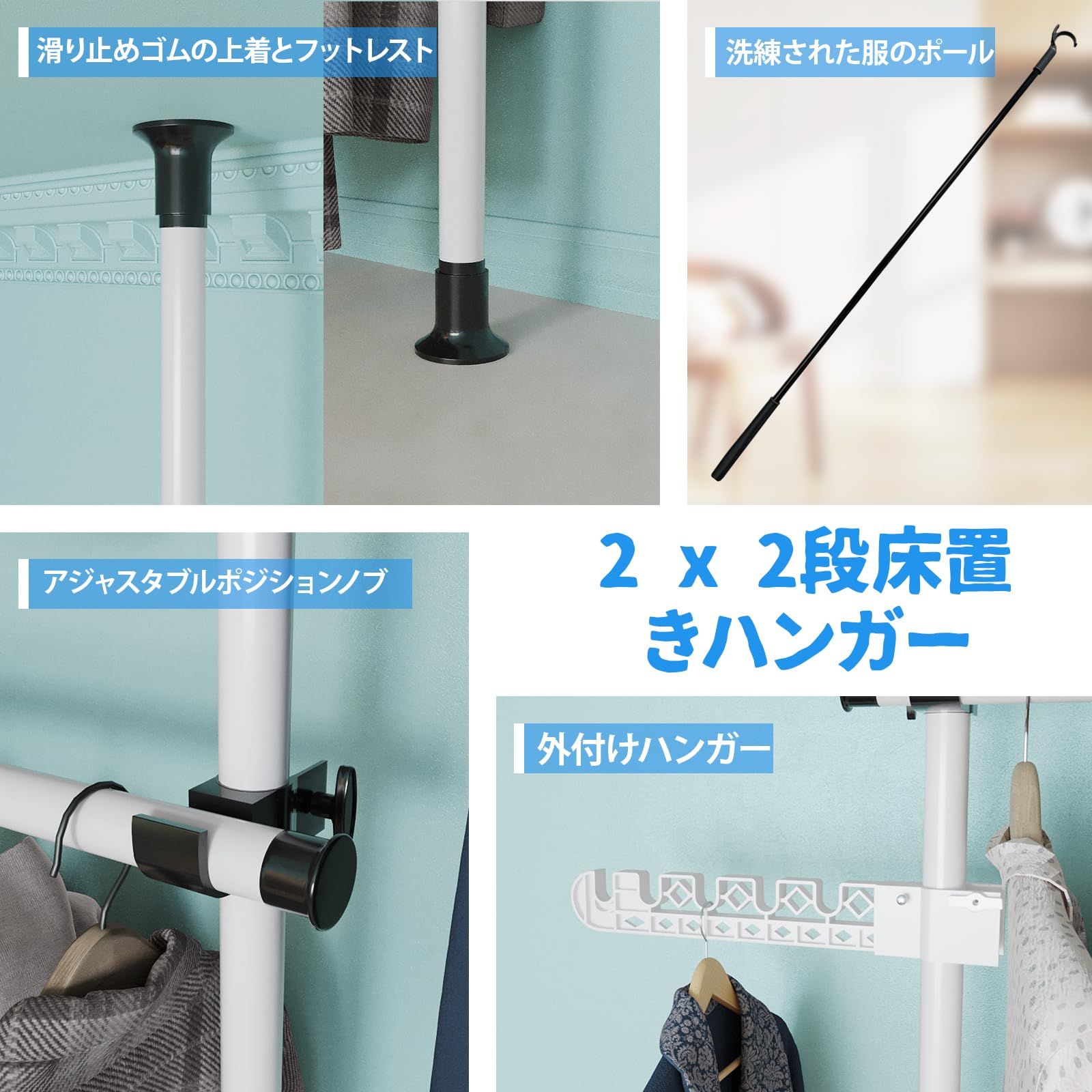 滑り止めゴムの上着とフットレスト

洗練された服のポール

アジャスタブルポジションノブ

2 x 2段床置きハンガー

外付けハンガー