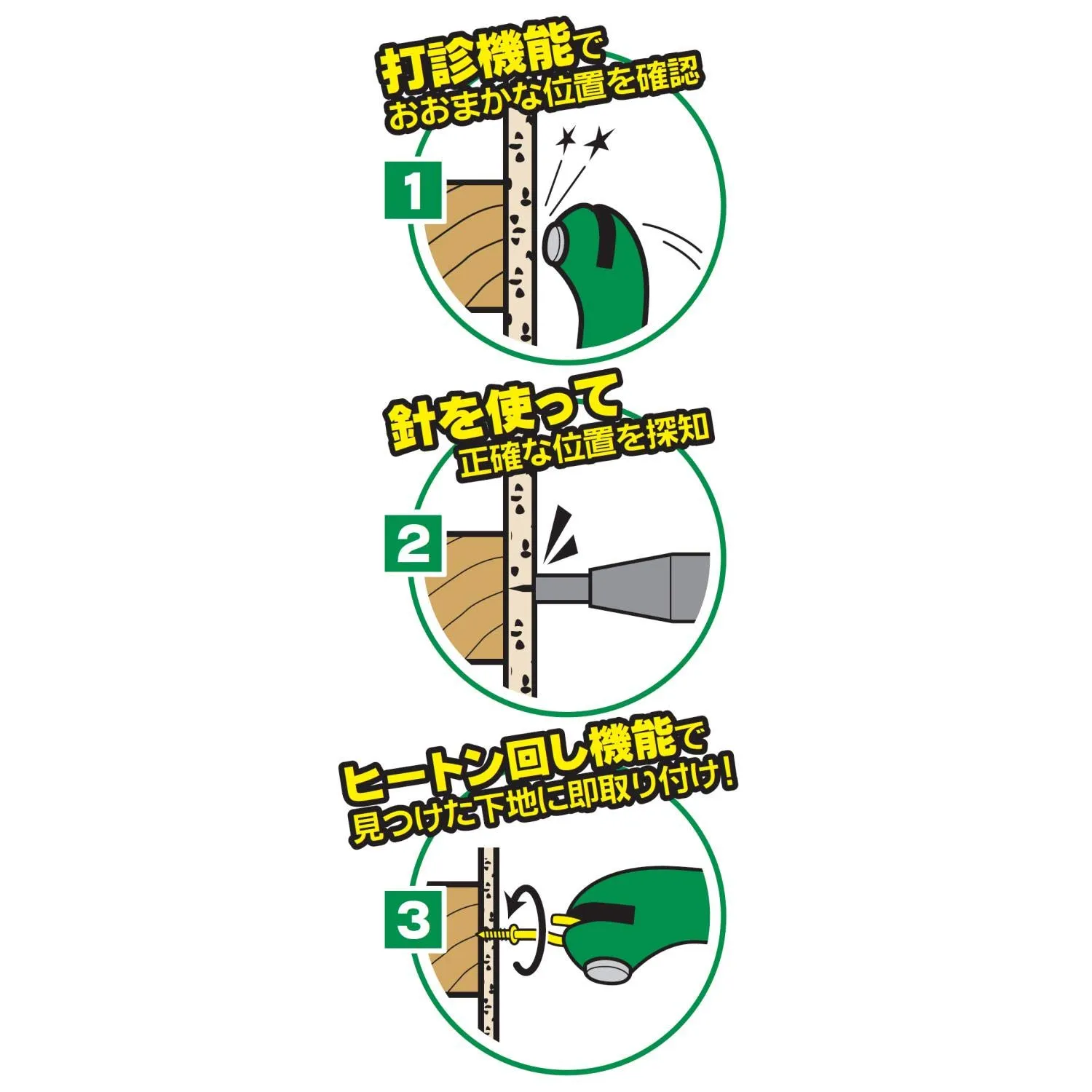 打診機能で
おおまかな位置を確認

1

針を使って
正確な位置を探知

2

ヒートン回し機能で
見つけた下地に即取り付け!

3