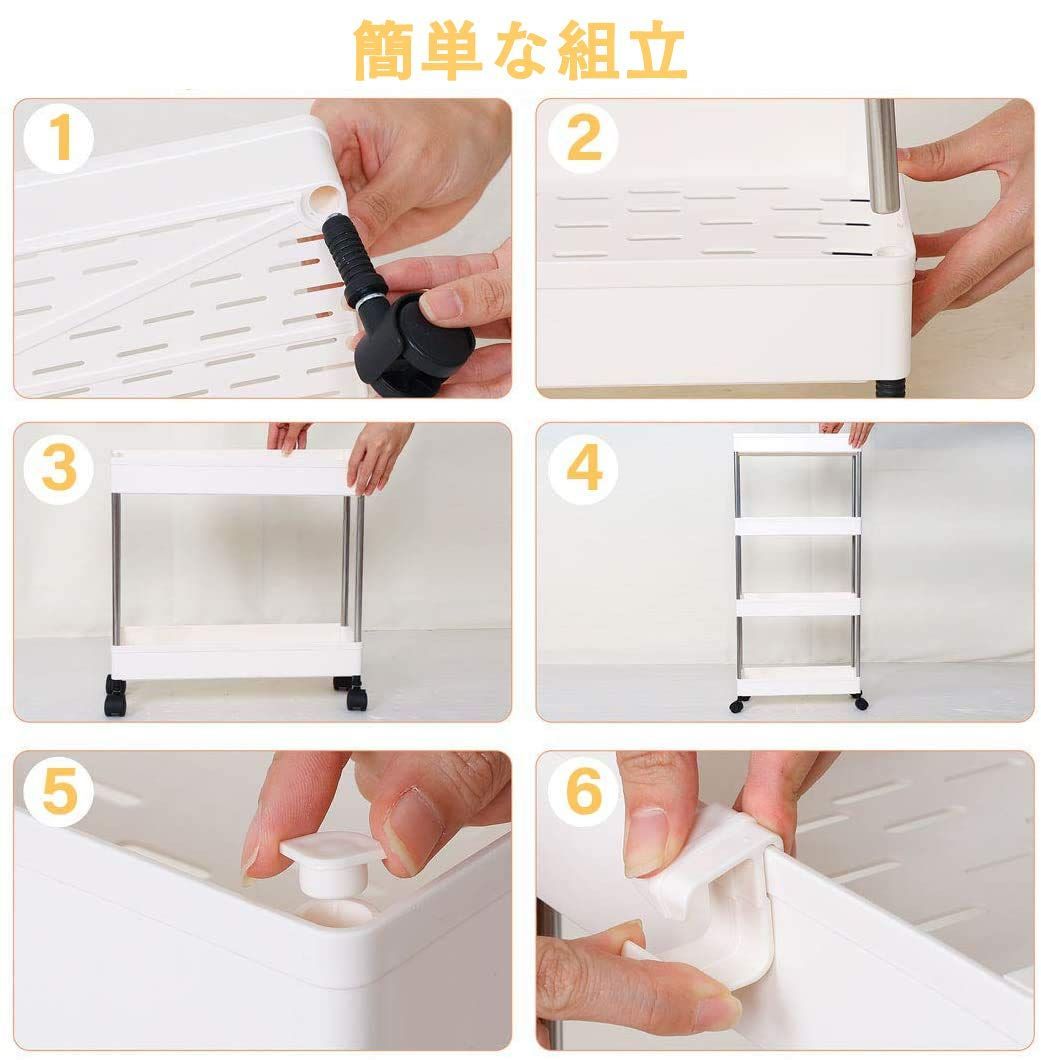 簡単な組立

1

2

3

4

5

6