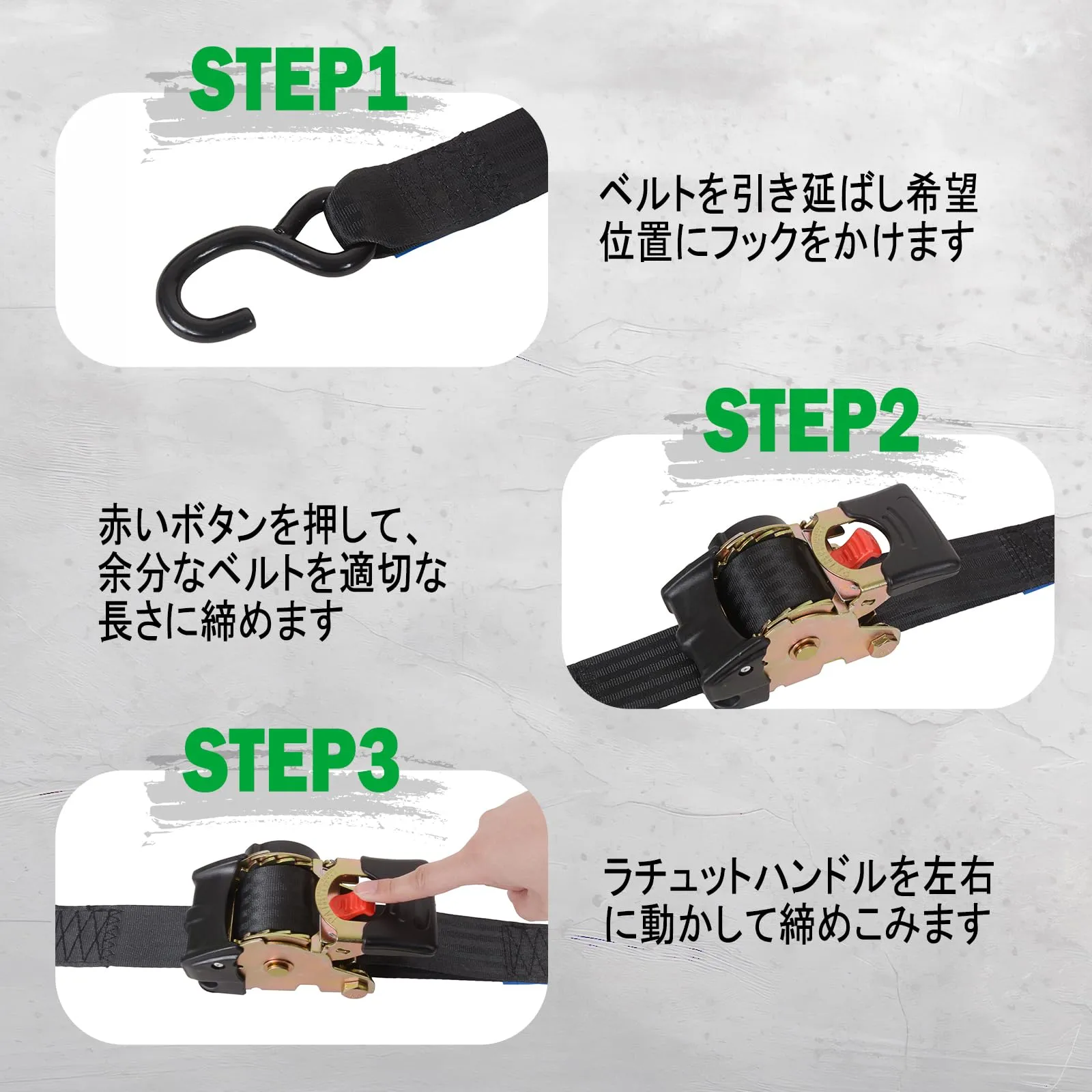 STEP1

ベルトを引き延ばし希望位置にフックをかけます

STEP2

赤いボタンを押して、余分なベルトを適切な長さに締めます

STEP3

ラチェットハンドルを左右に動かして締めこみます