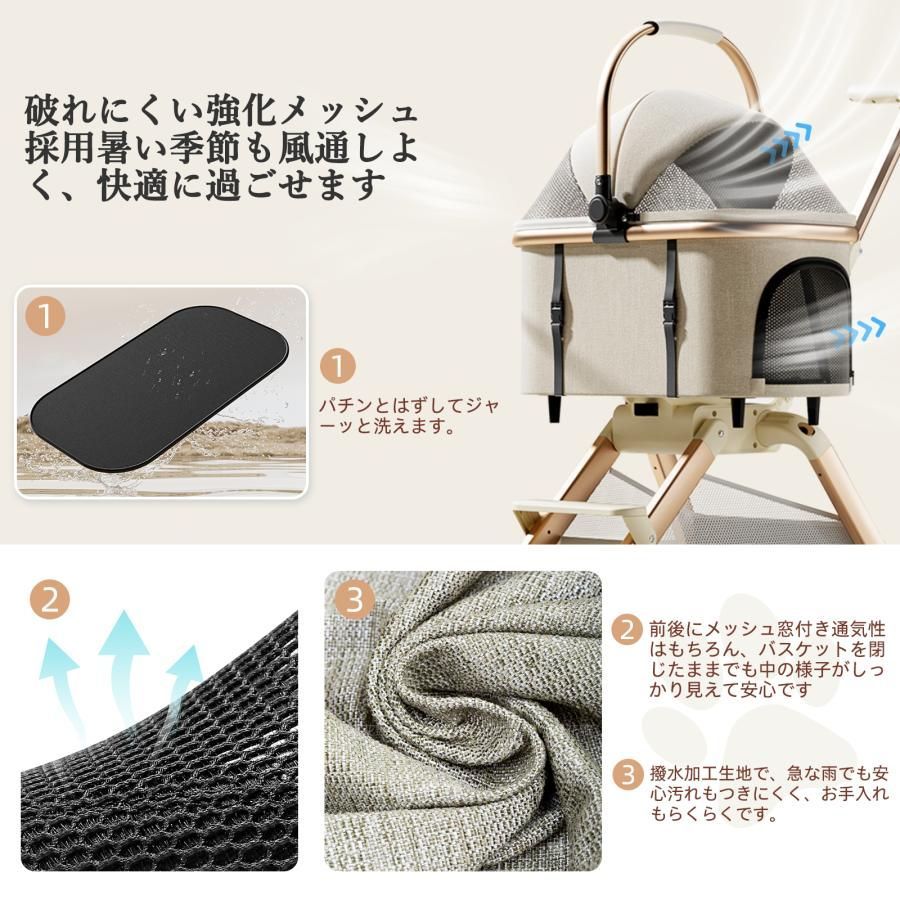 破れにくい強化メッシュ採用暑い季節も風通しよく、快適に過ごせます

1

1 パチンとはずしてジャーッと洗えます。

2

3

2 前後にメッシュ窓付き通気性はもちろん、バスケットを閉じたままでも中の様子がしっかり見えて安心です

3 撥水加工生地で、急な雨でも安心汚れもつきにくく、お手入れもらくらくです。