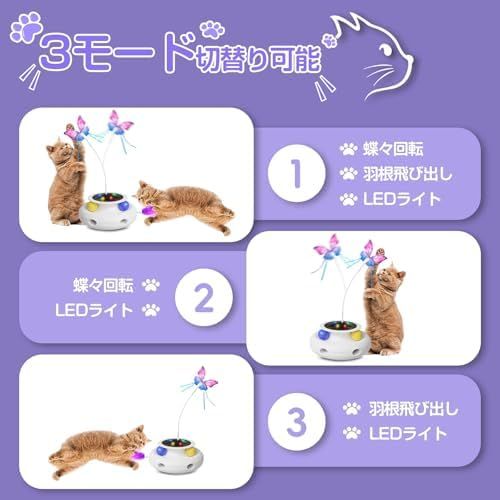 3モード切替り可能

1
蝶々回転
羽根飛び出し
LEDライト

蝶々回転
LEDライト
2

3
羽根飛び出し
LEDライト