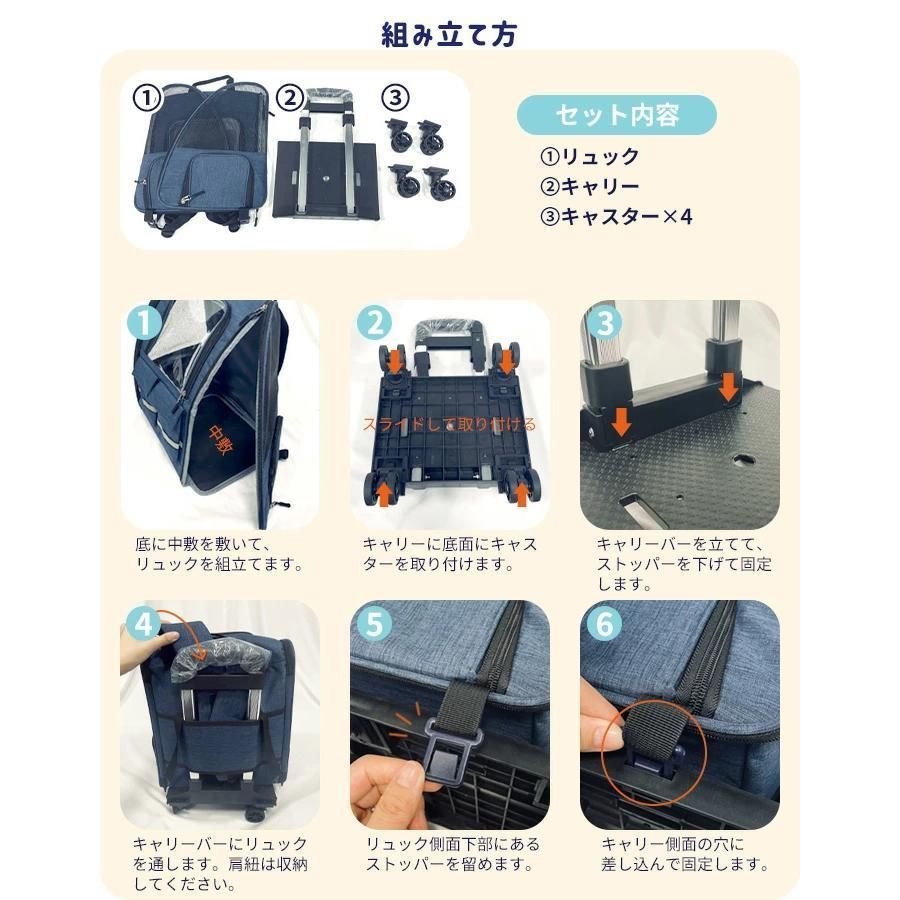 組み立て方

①
②
③

セット内容

①リュック
②キャリー
③キャスター×4

1
中敷
底に中敷を敷いて、リュックを組立てます。

2
スライドして取り付ける
キャリーに底面にキャスターを取り付けます。

3
キャリーバーを立てて、ストッパーを下げて固定します。

4
キャリーバーにリュックを通します。肩紐は収納してください。

5
リュック側面下部にあるストッパーを留めます。

6
キャリー側面の穴に差し込んで固定します。