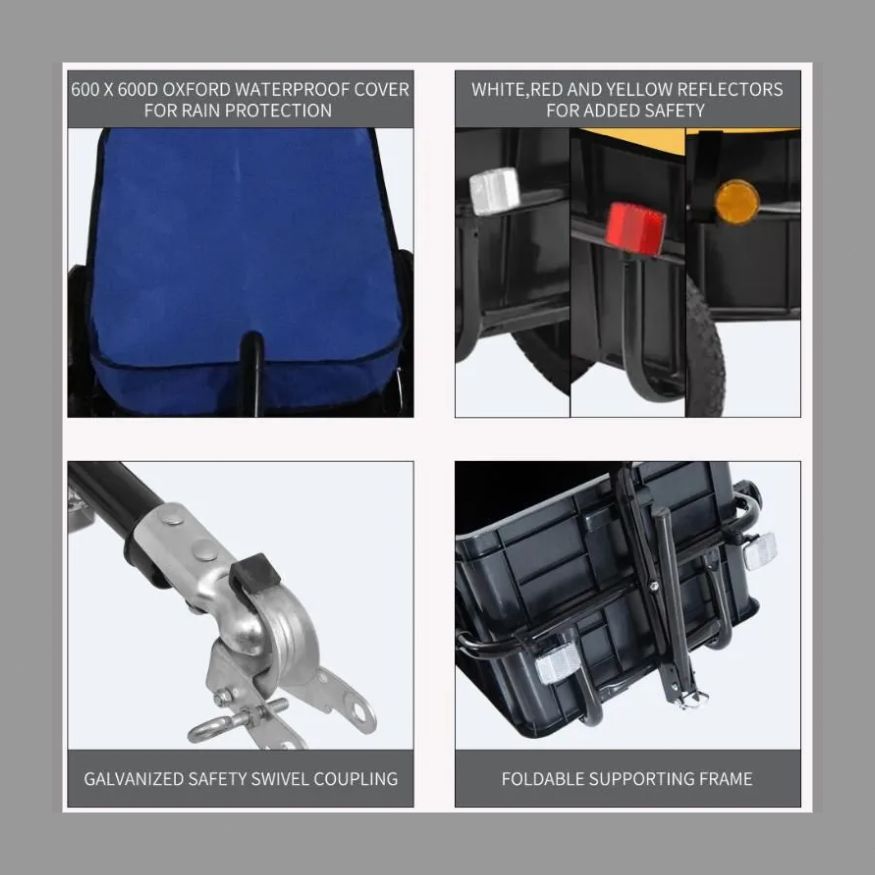 600 X 600D OXFORD WATERPROOF COVER FOR RAIN PROTECTION

WHITE,RED AND YELLOW REFLECTORS FOR ADDED SAFETY

GALVANIZED SAFETY SWIVEL COUPLING

FOLDABLE SUPPORTING FRAME