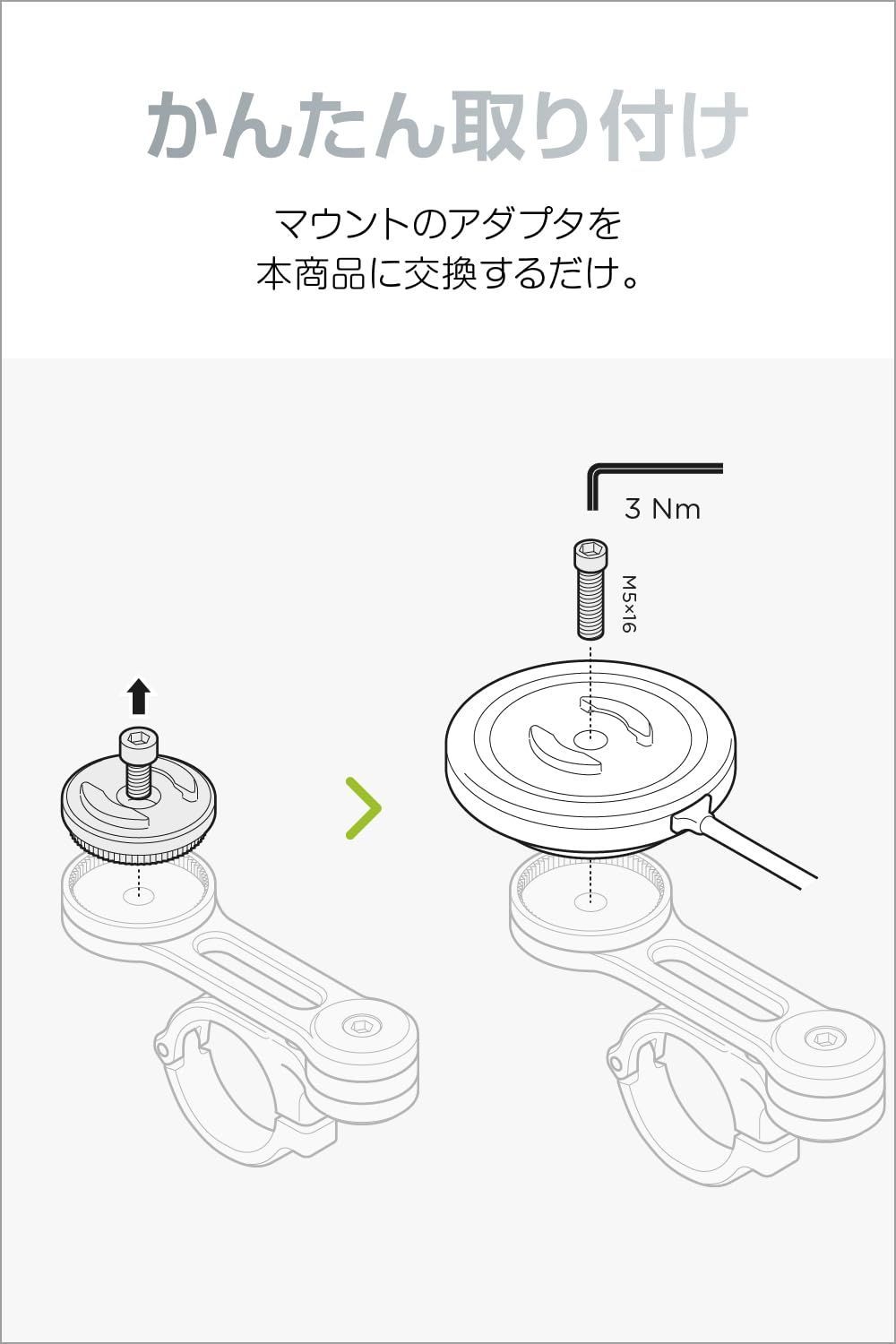 かんたん取り付け

マウントのアダプタを
本商品に交換するだけ。

3 Nm

M5×16