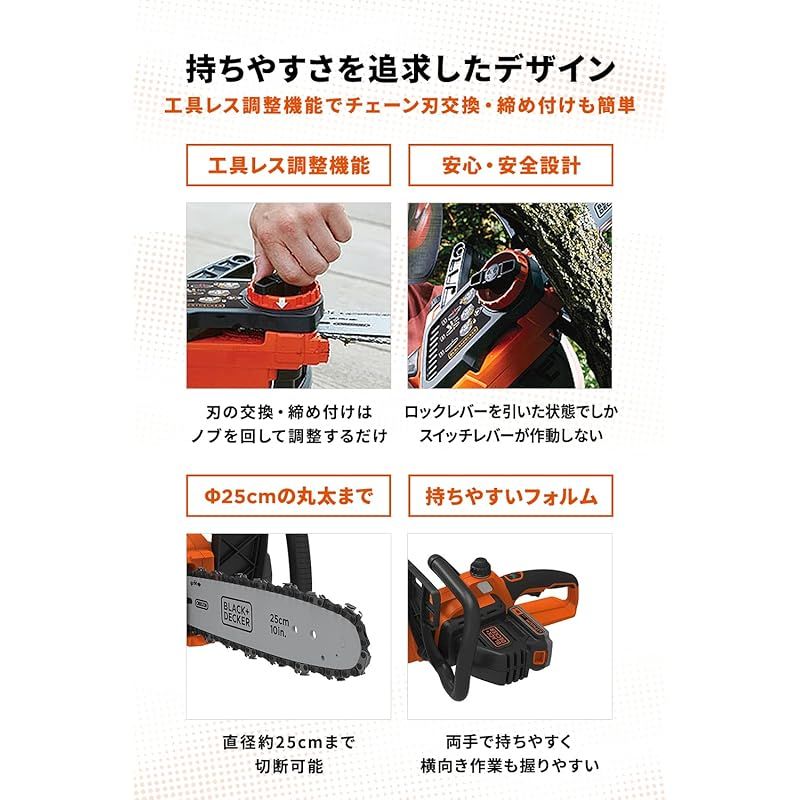 持ちやすさを追求したデザイン
工具レス調整機能でチェーン刃交換・締め付けも簡単

工具レス調整機能

刃の交換・締め付けは
ノブを回して調整するだけ

安心・安全設計

ロックレバーを引いた状態でしか
スイッチレバーが作動しない

Φ25cmの丸太まで

BLACK+DECKER
25cm
10in.

直径約25cmまで
切断可能

持ちやすいフォルム

両手で持ちやすく
横向き作業も握りやすい