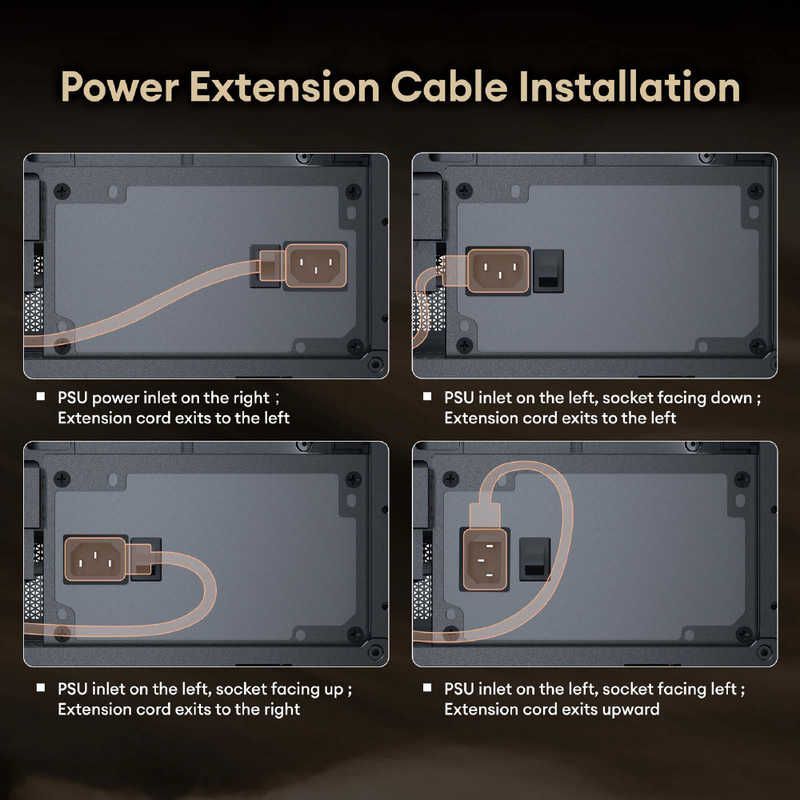 Power Extension Cable Installation

■ PSU power inlet on the right ; Extension cord exits to the left

■ PSU inlet on the left, socket facing down ; Extension cord exits to the left

■ PSU inlet on the left, socket facing up ; Extension cord exits to the right

■ PSU inlet on the left, socket facing left ; Extension cord exits upward