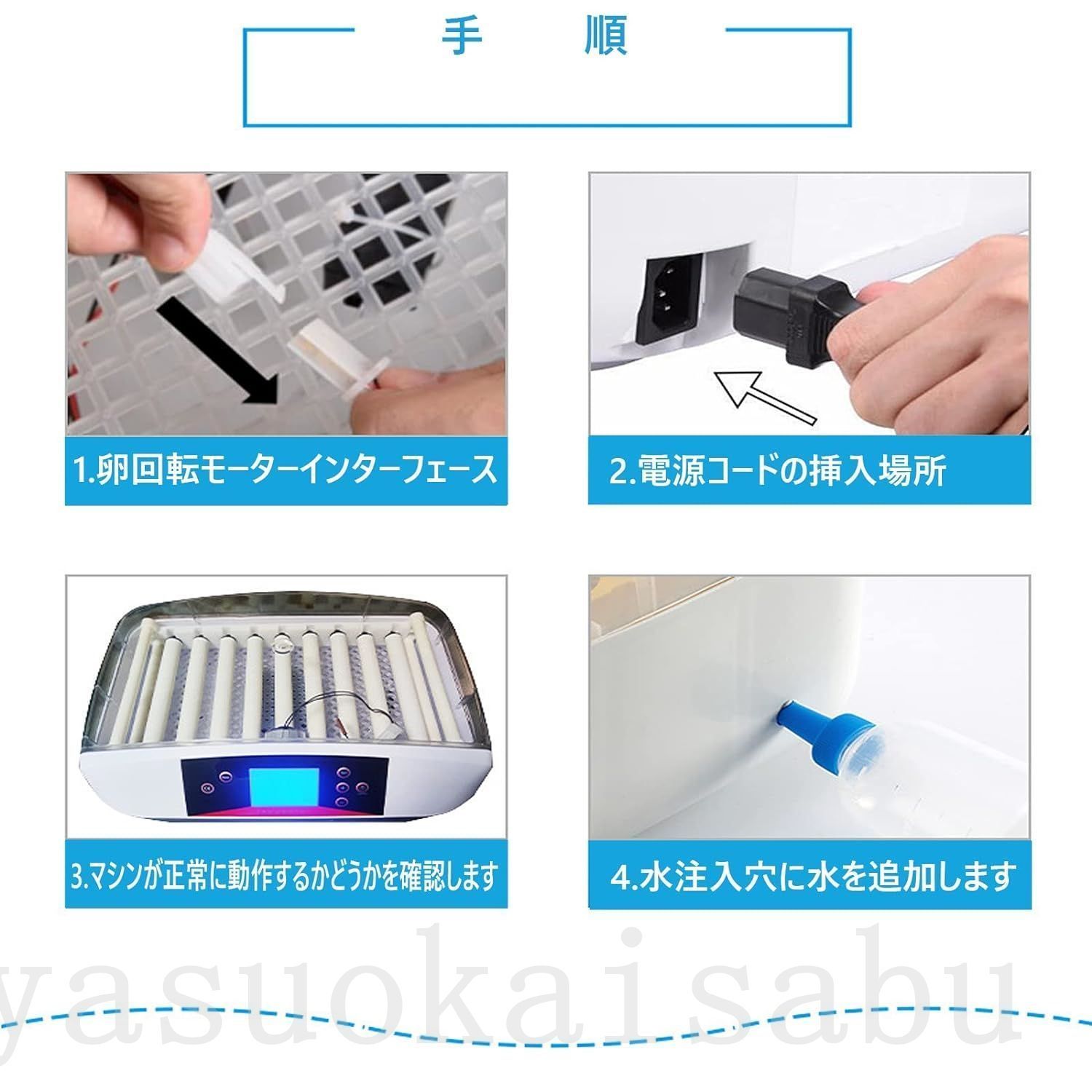 手　順

1.卵回転モーターインターフェース

2.電源コードの挿入場所

3.マシンが正常に動作するかどうかを確認します

4.水注入穴に水を追加します

yasuokaisabu