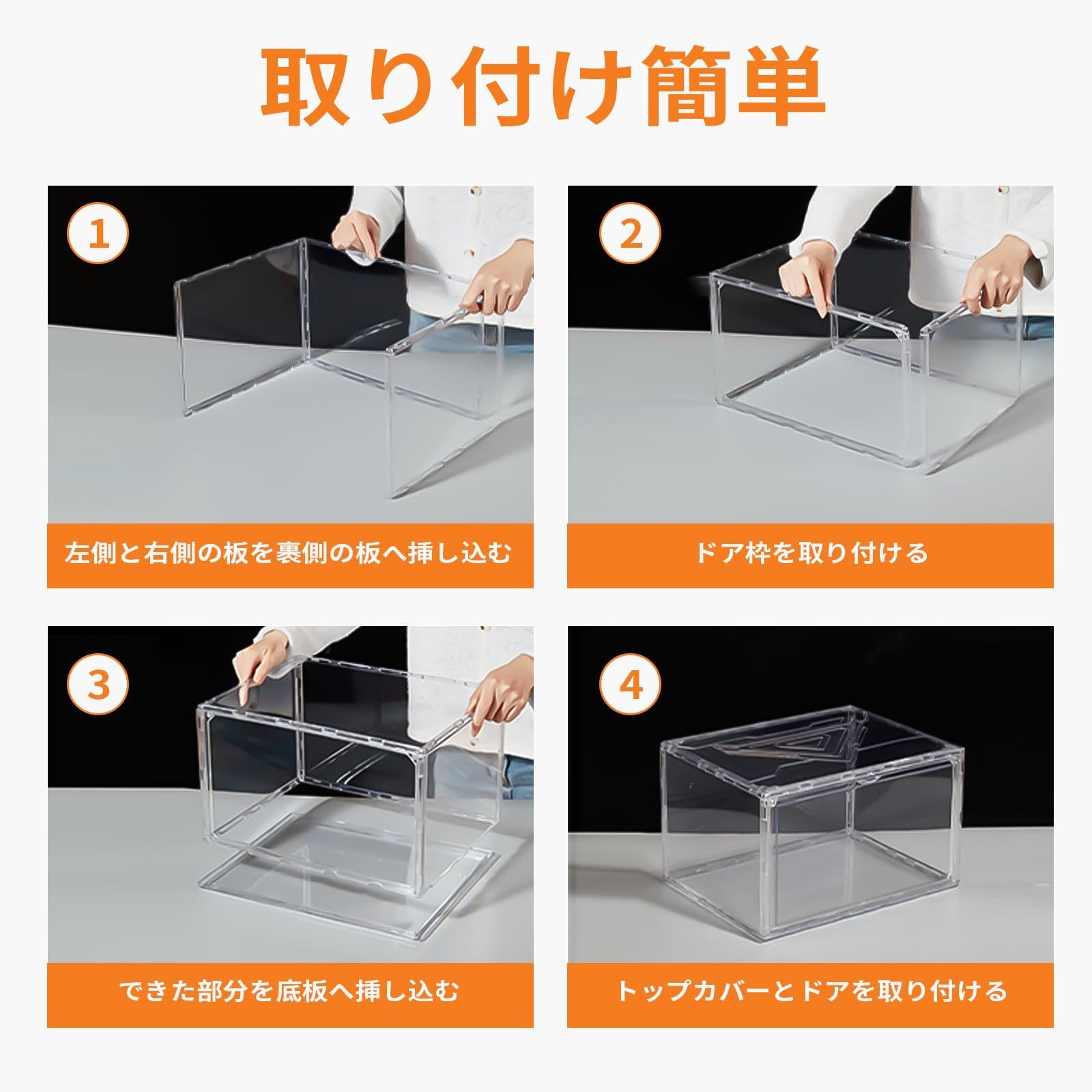 取り付け簡単

1

左側と右側の板を裏側の板へ挿し込む

2

ドア枠を取り付ける

3

できた部分を底板へ挿し込む

4

トップカバーとドアを取り付ける