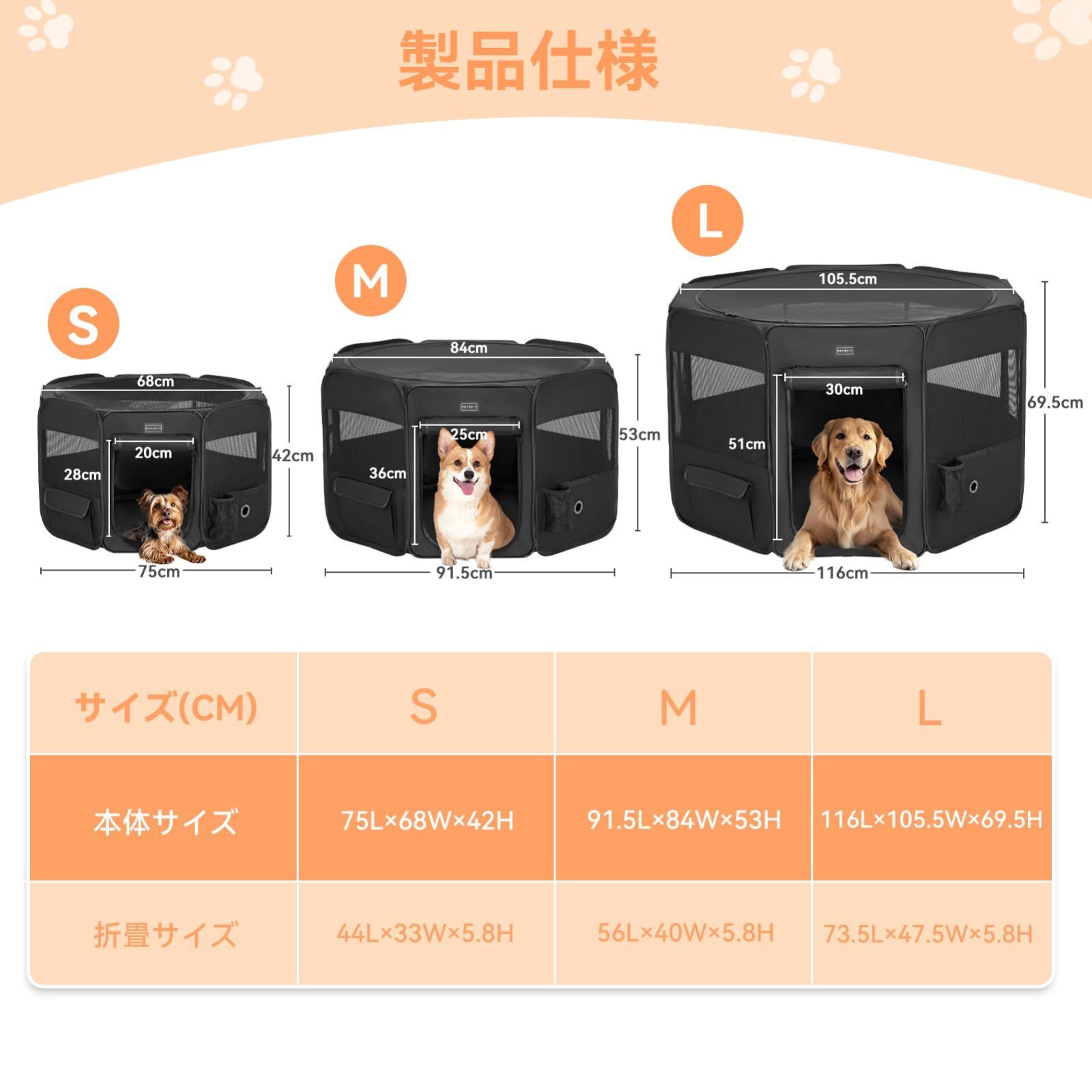 製品仕様

S
68cm
20cm
28cm
42cm
75cm

M
84cm
25cm
36cm
53cm
91.5cm

L
105.5cm
30cm
51cm
69.5cm
116cm

| サイズ(CM) | S | M | L |
|---|---|---|---|
| 本体サイズ | 75L×68W×42H | 91.5L×84W×53H | 116L×105.5W×69.5H |
| 折畳サイズ | 44L×33W×5.8H | 56L×40W×5.8H | 73.5L×47.5W×5.8H |