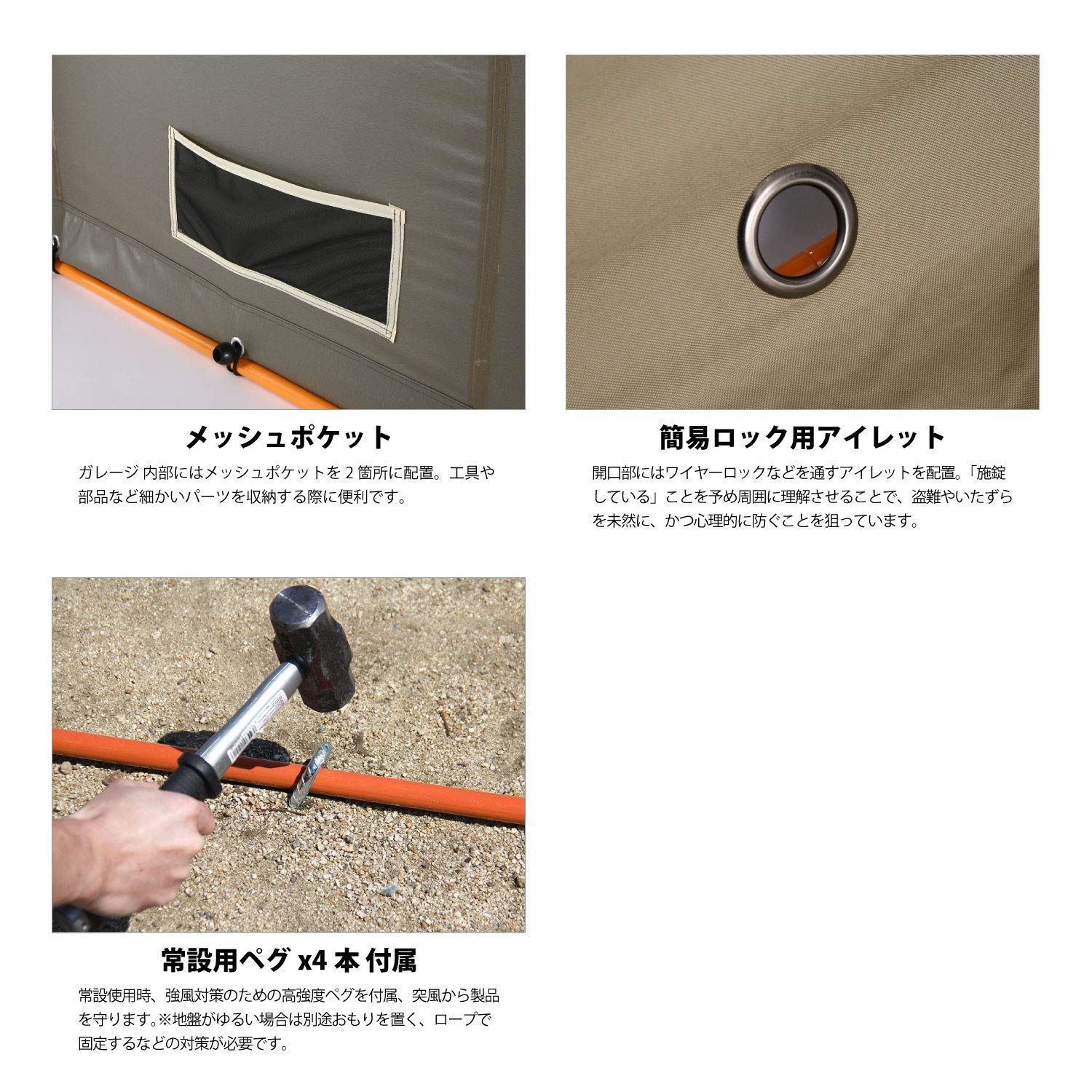 メッシュポケット

ガレージ 内部にはメッシュポケットを 2 箇所に配置。工具や部品など細かいパーツを収納する際に便利です。

簡易ロック用アイレット

開口部にはワイヤーロックなどを通すアイレットを配置。「施錠している」ことを予め周囲に理解させることで、盗難やいたずらを未然に、かつ心理的に防ぐことを狙っています。

常設用ペグ x4 本 付属

常設使用時、強風対策のための高強度ペグを付属、突風から製品を守ります。※地盤がゆるい場合は別途おもりを置く、ロープで固定するなどの対策が必要です。